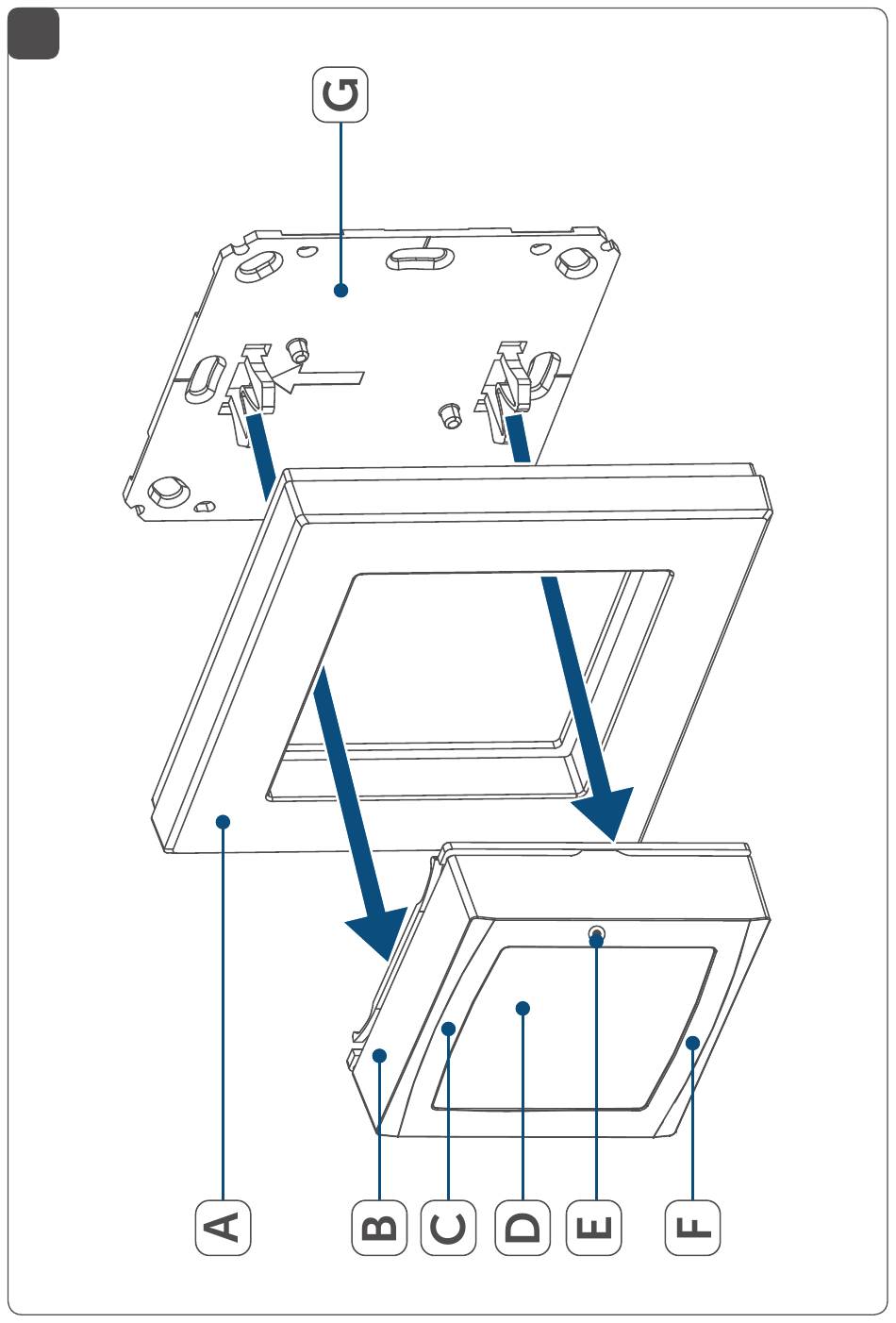 G
A
B
C
D
E
F