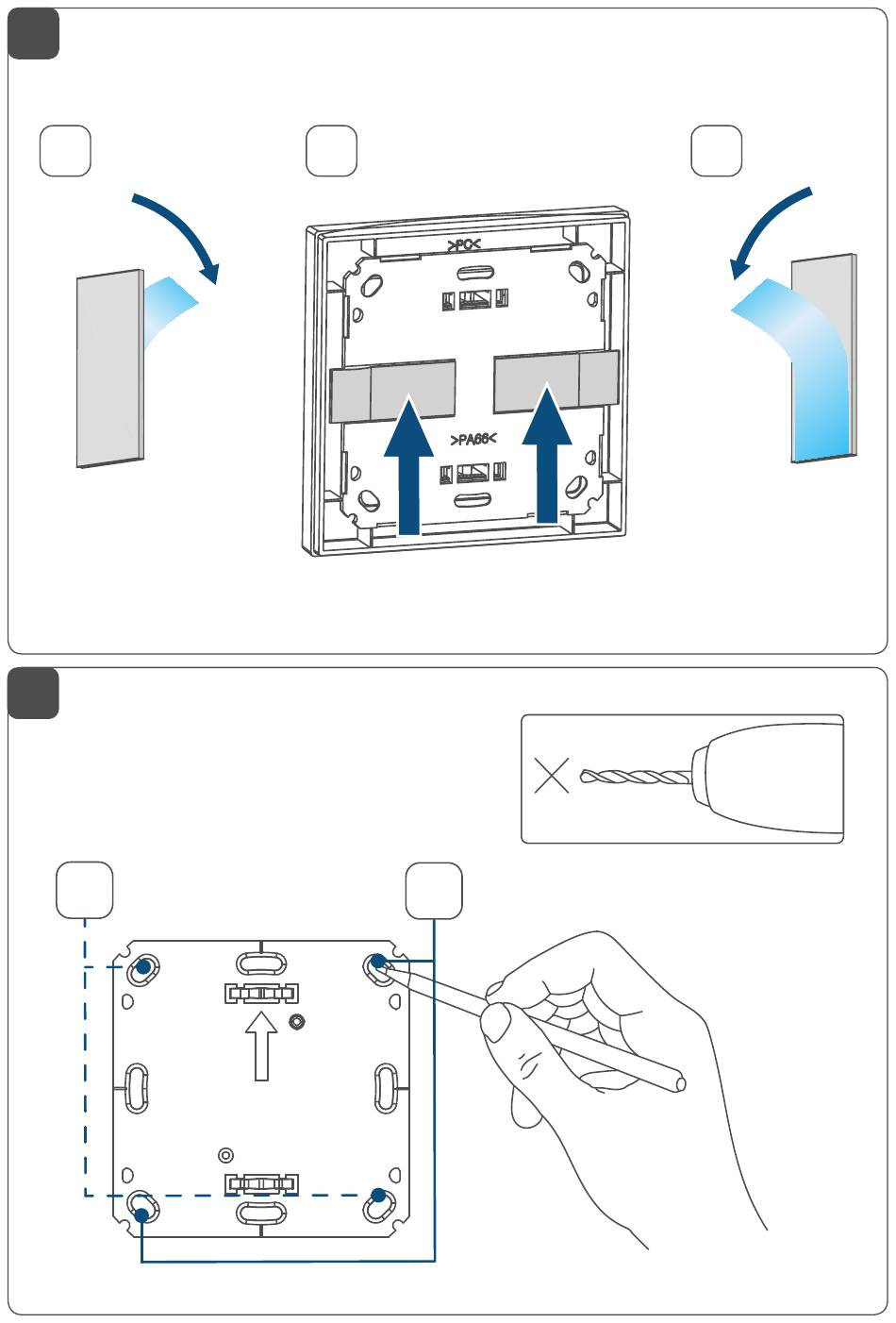 >PC<

>PA66<