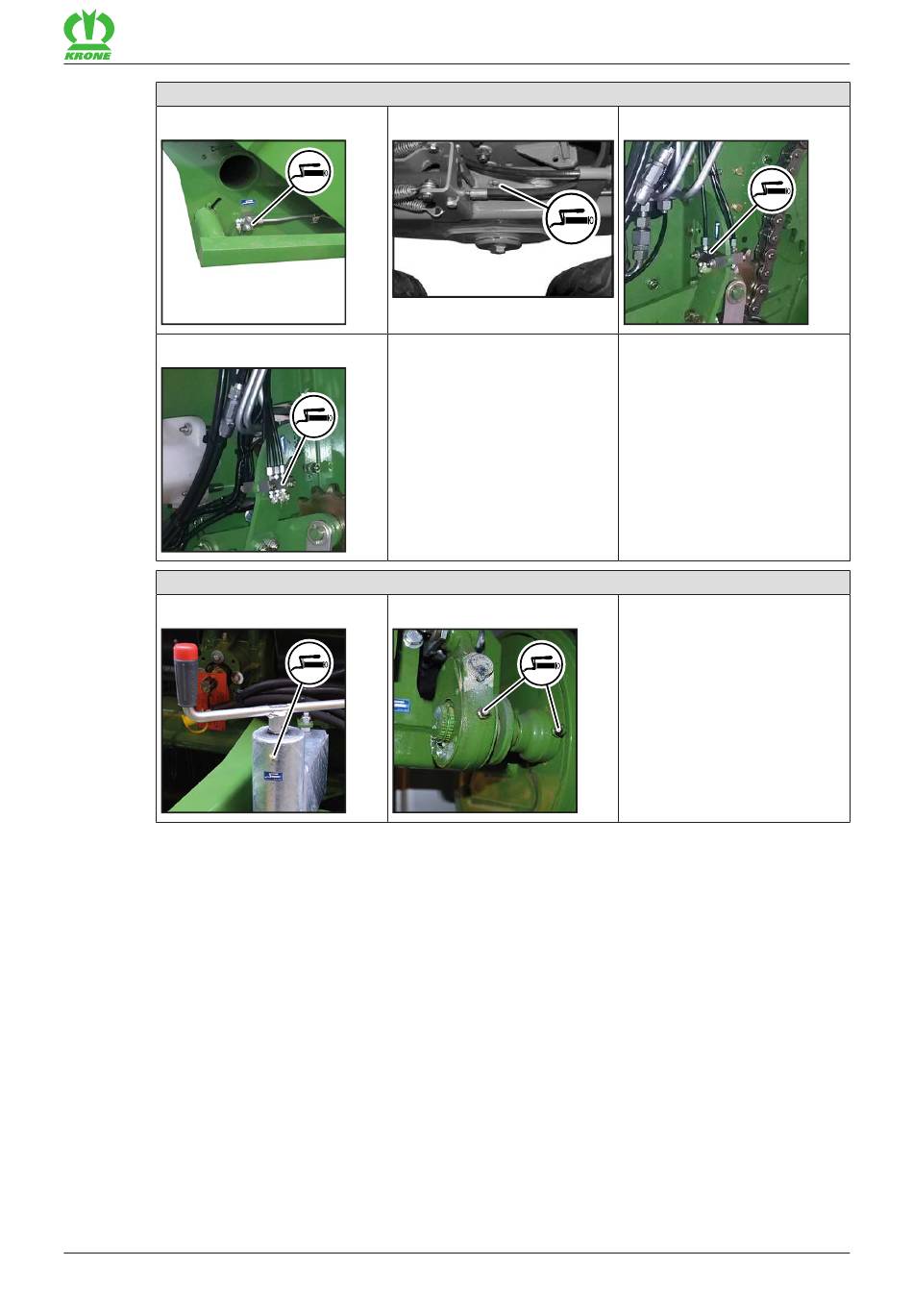 KRONE