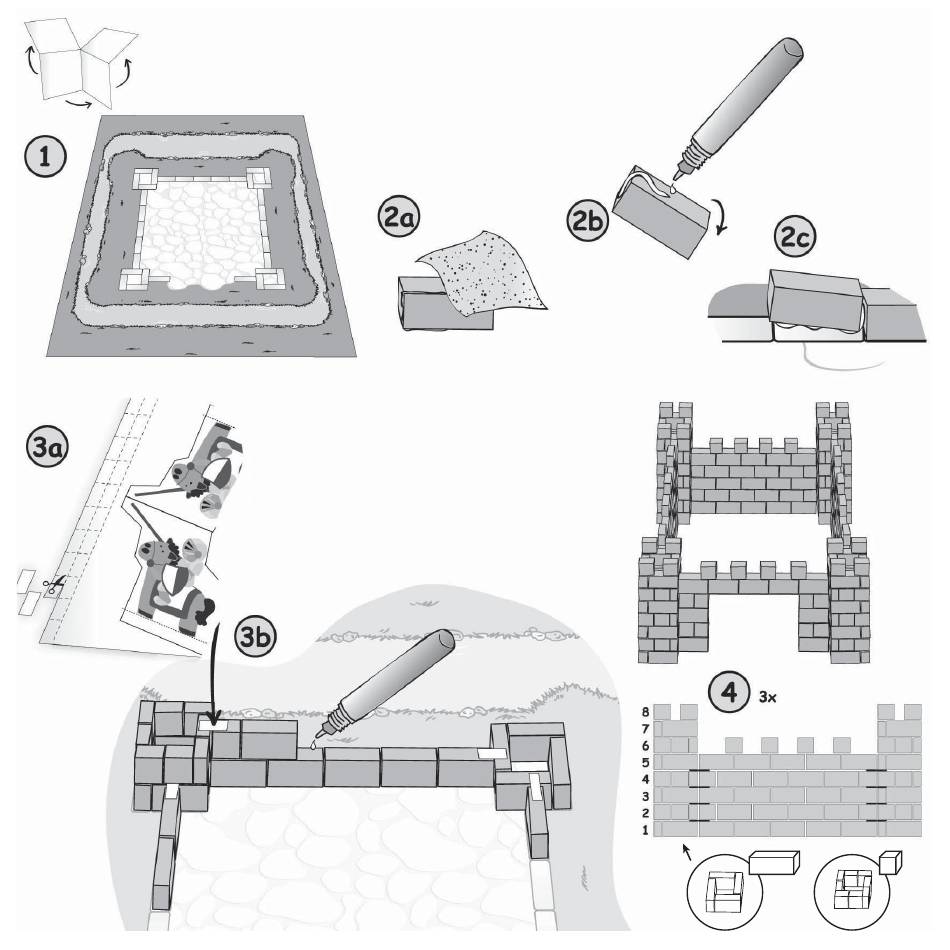 1

2a

2b

2c

3a

3b

4 3x

8
7
6
5
4
3
2
1