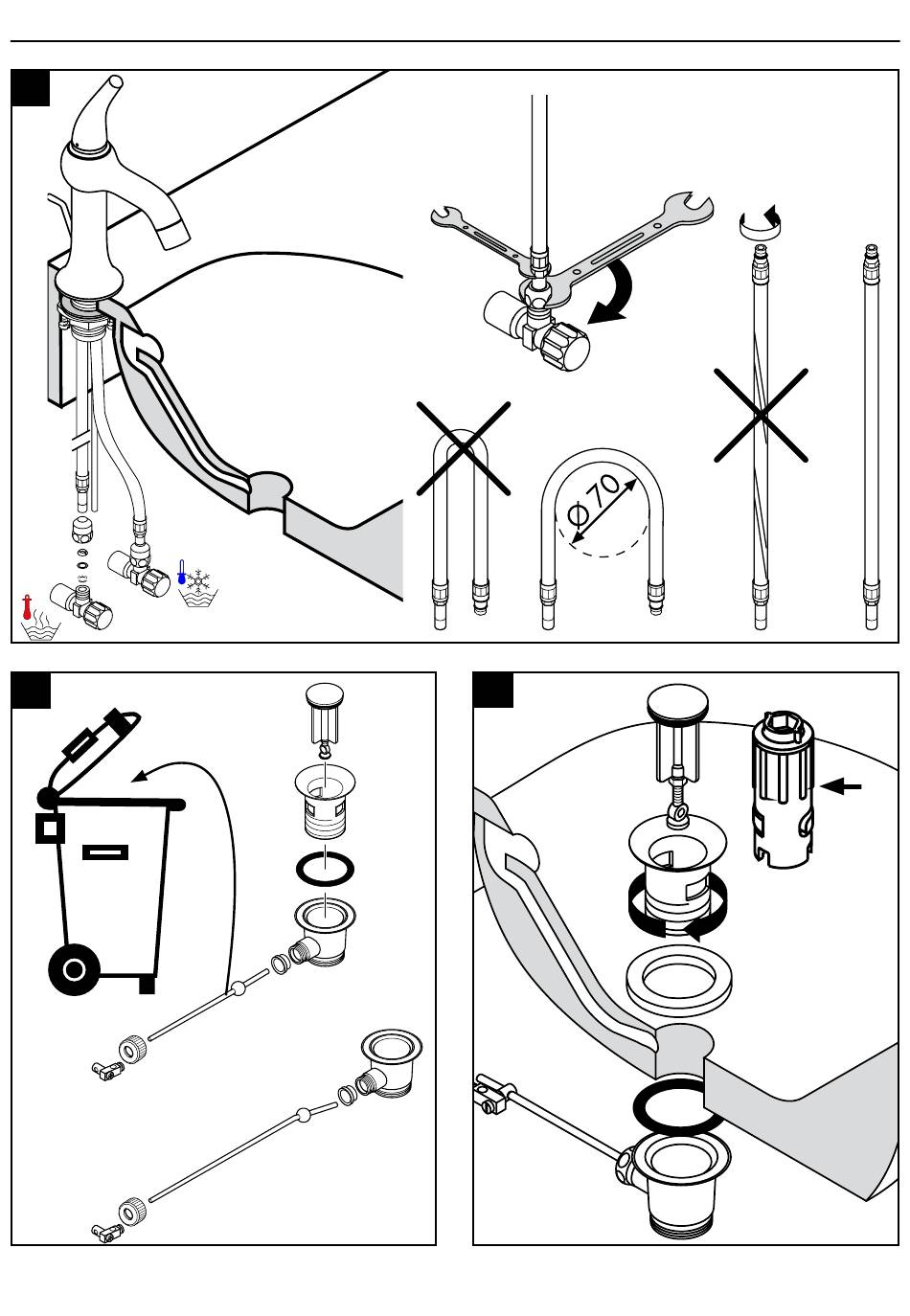 Ø70