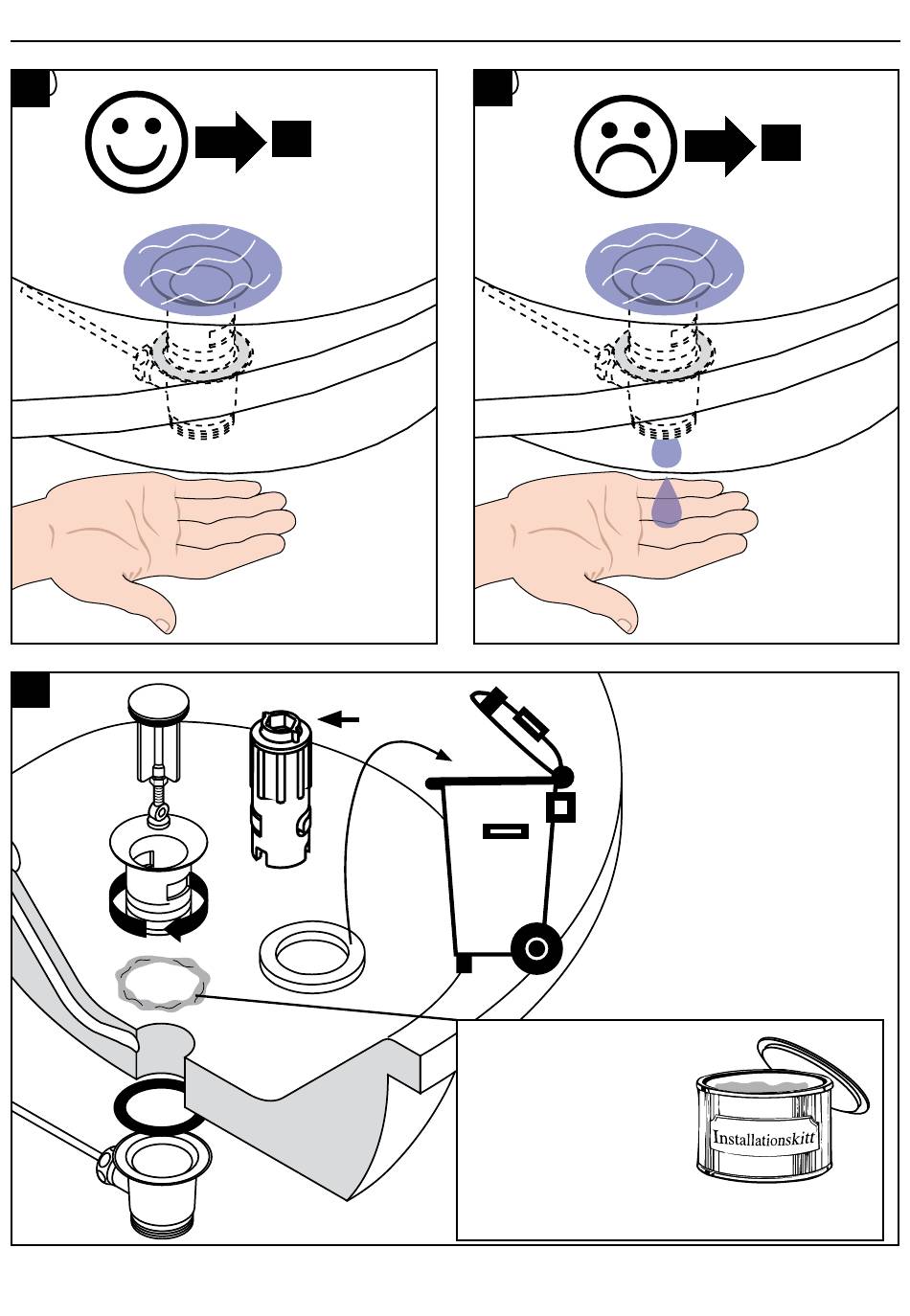 Installationskitt