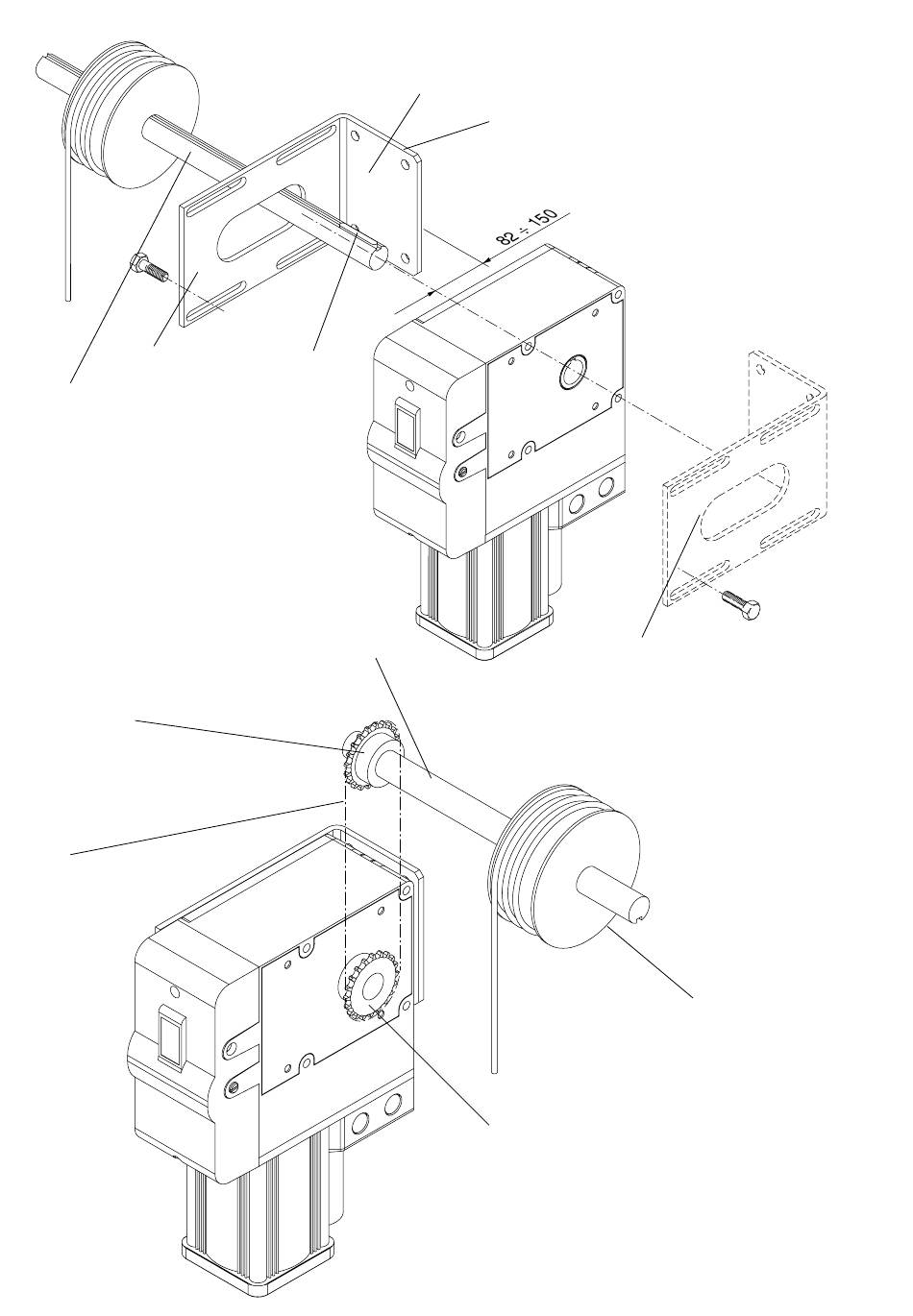 82 ÷ 150