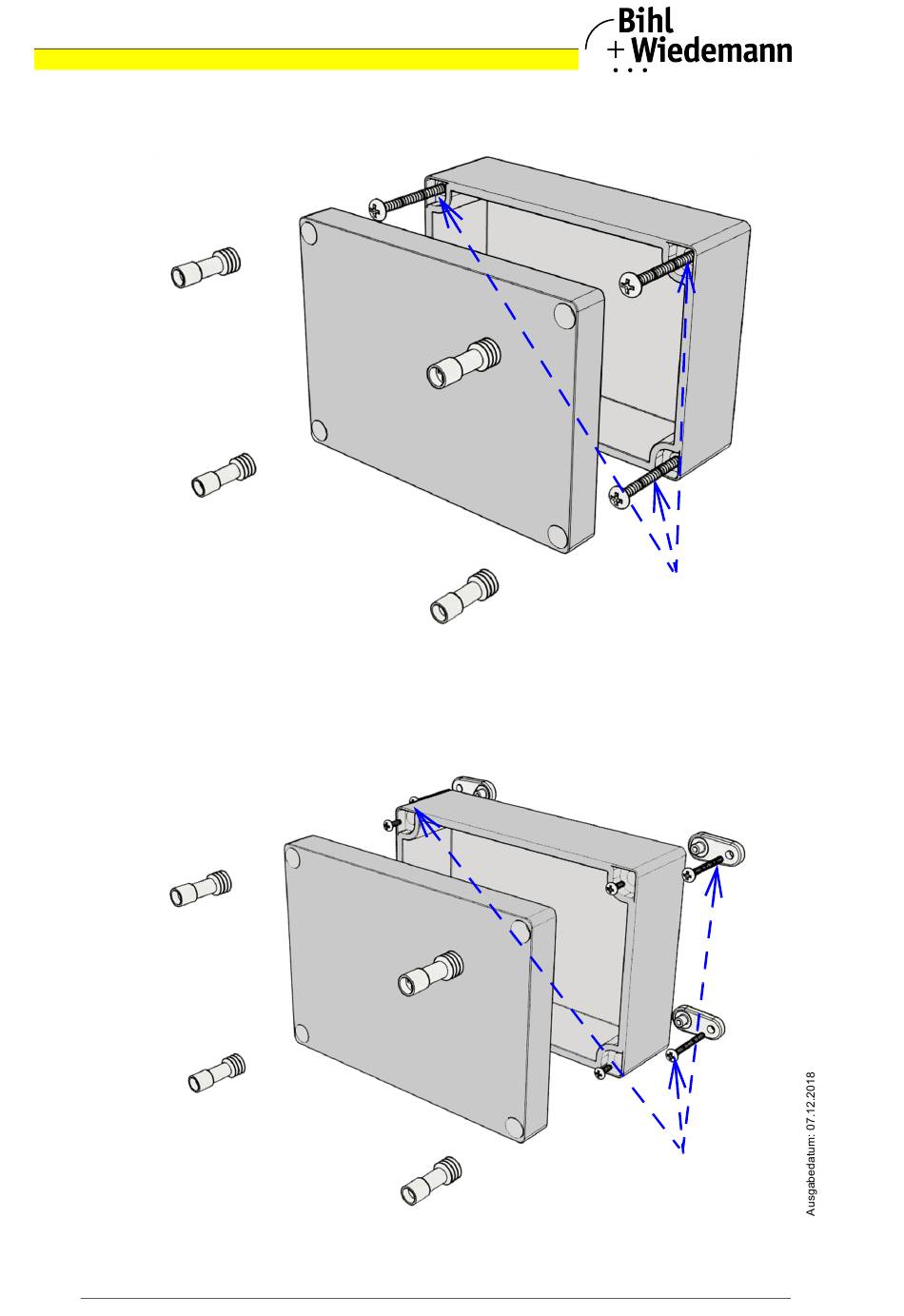 Bihl
+ Wiedemann

Ausgabedatum: 07.12.2018