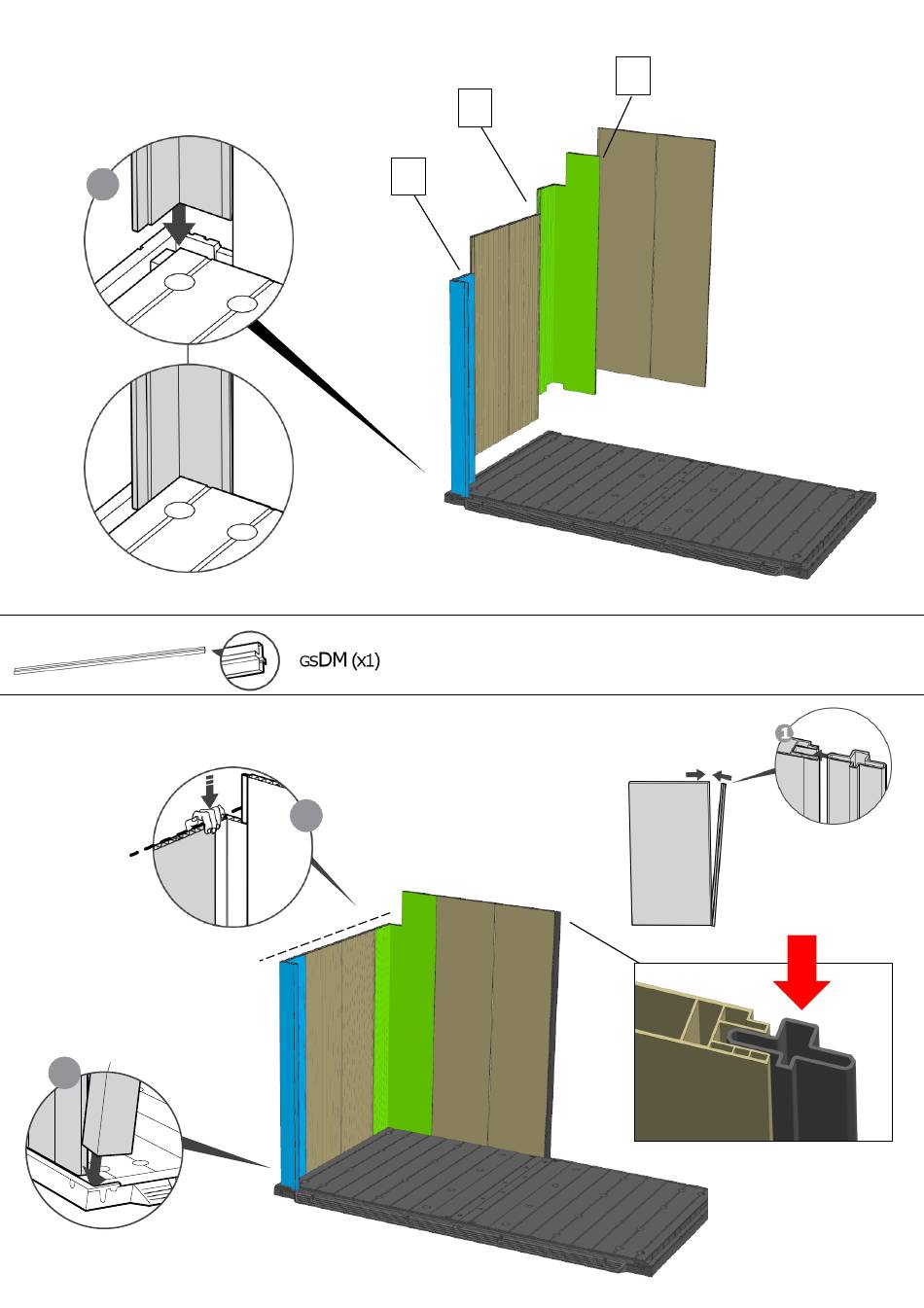 GSDM (x1)

1