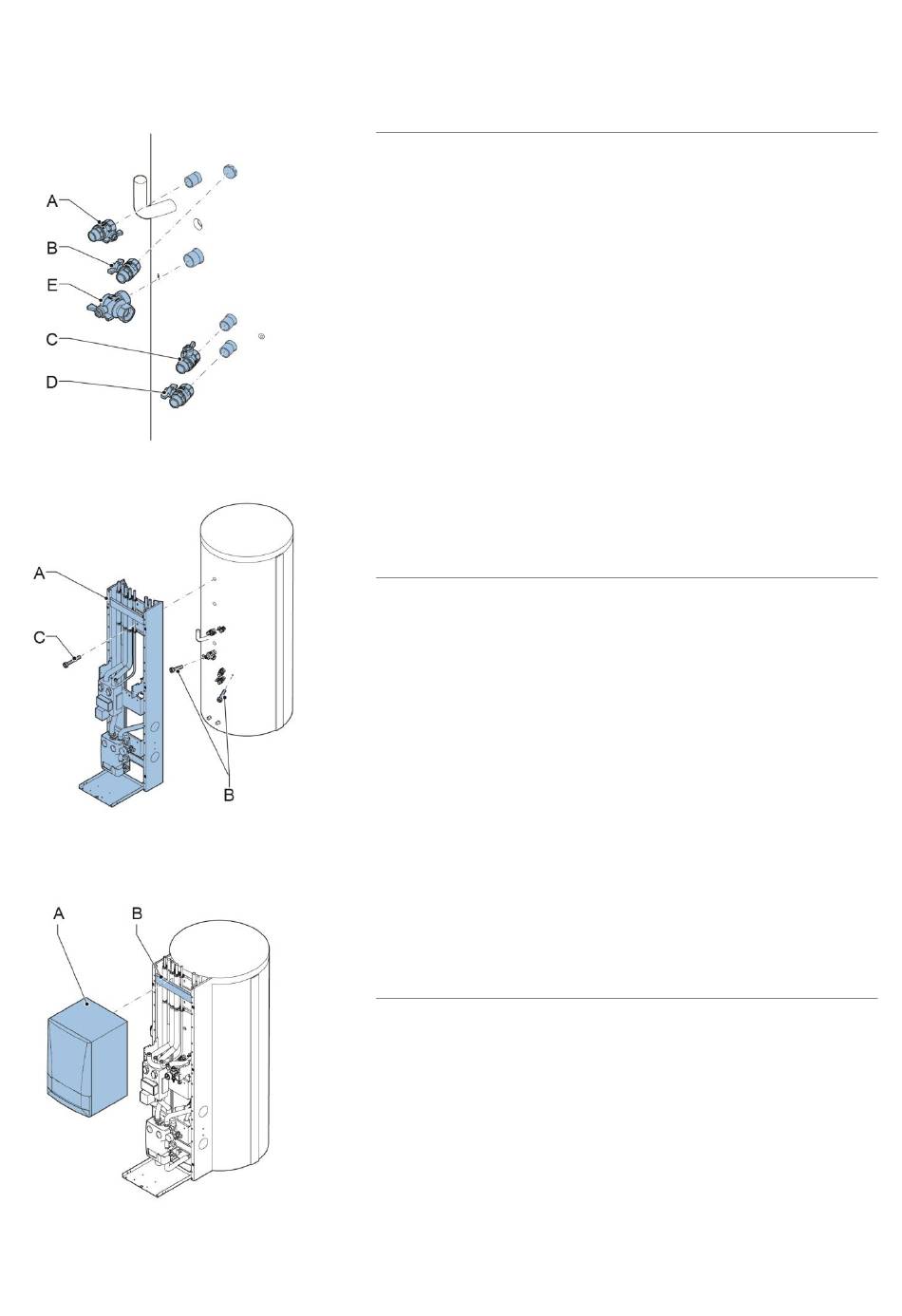 A
B
E
C
D

A
C
B

A
B