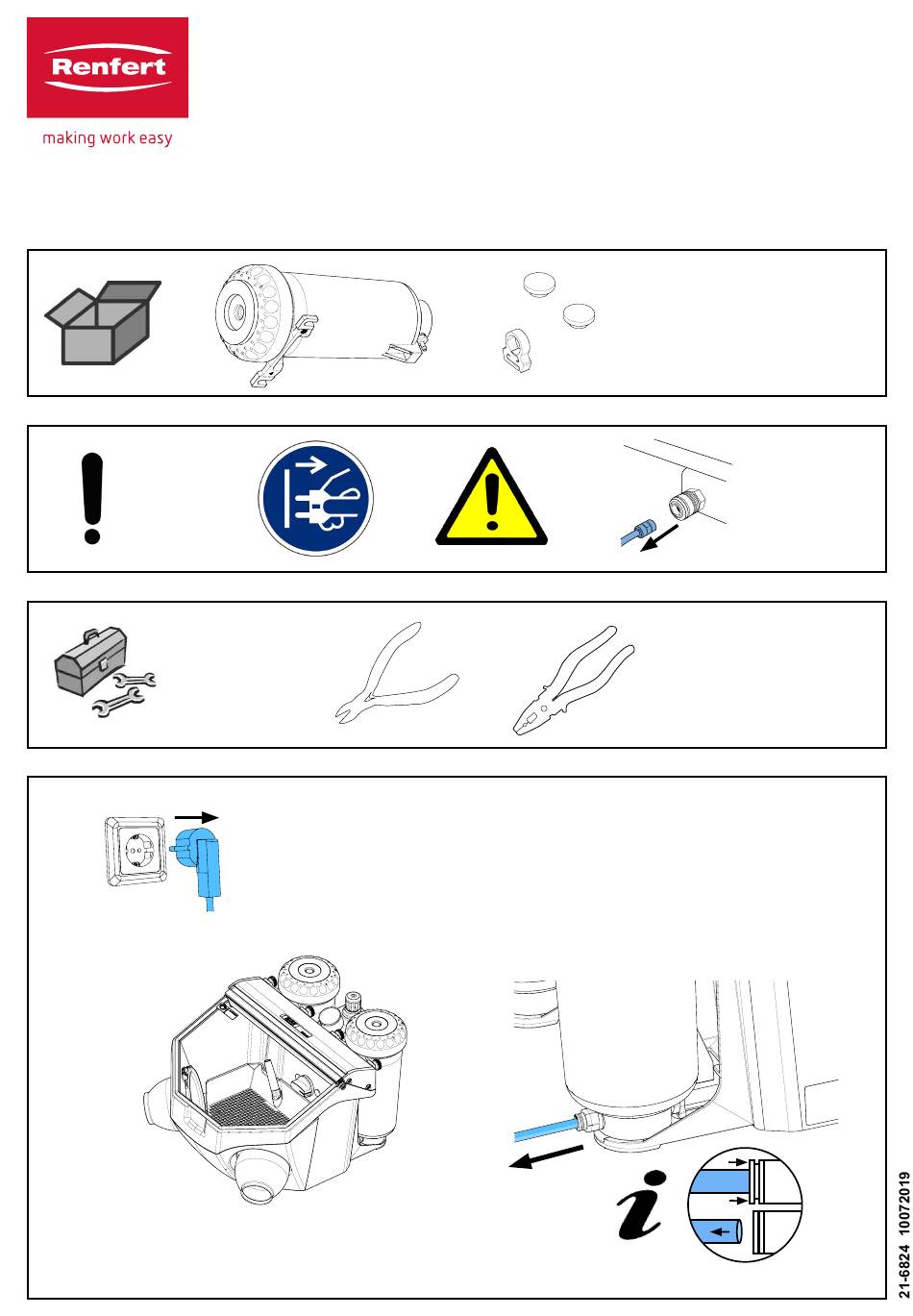 Renfert
making work easy

21-6824 10072019