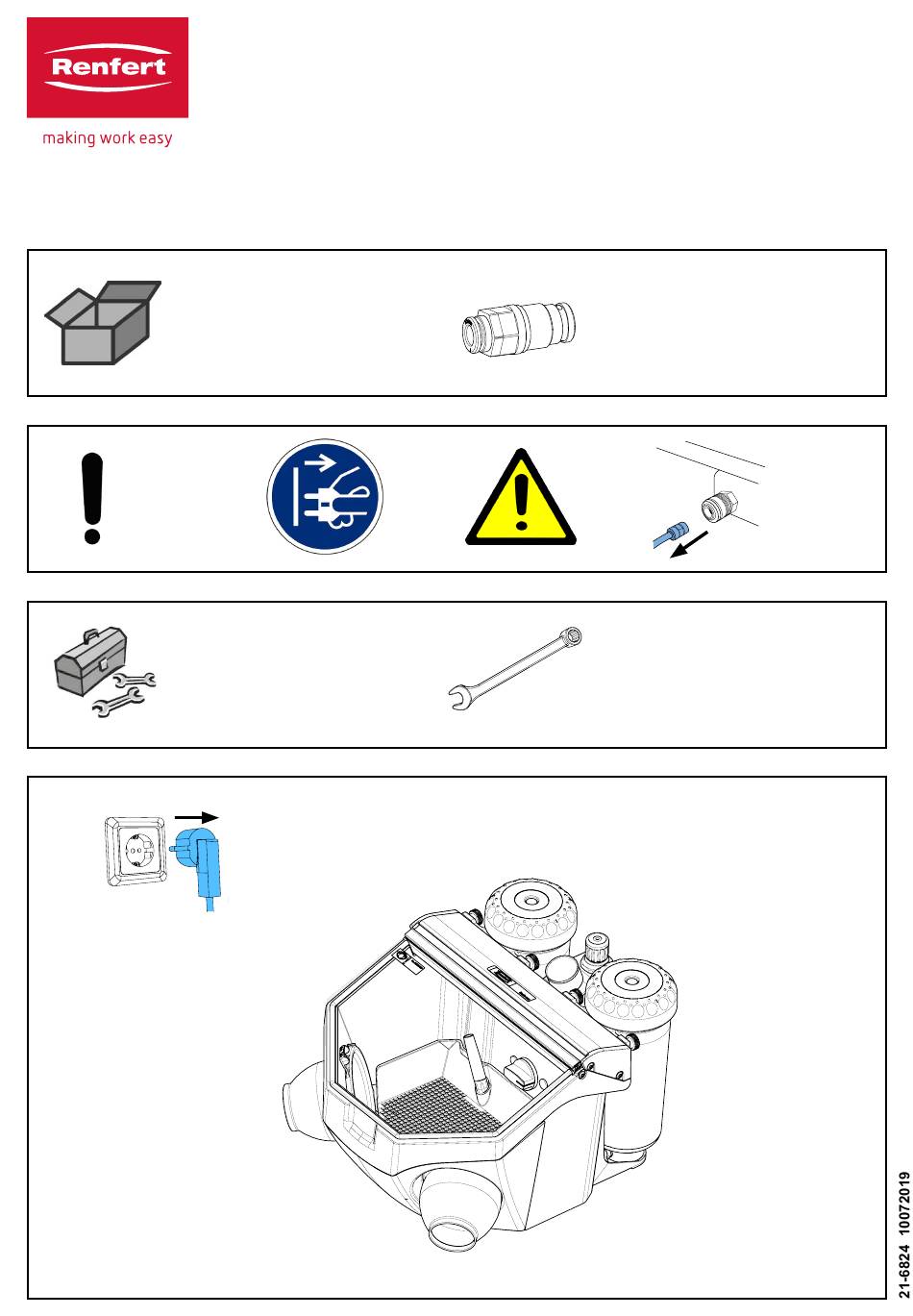 Renfert

making work easy

21-6824 10072019