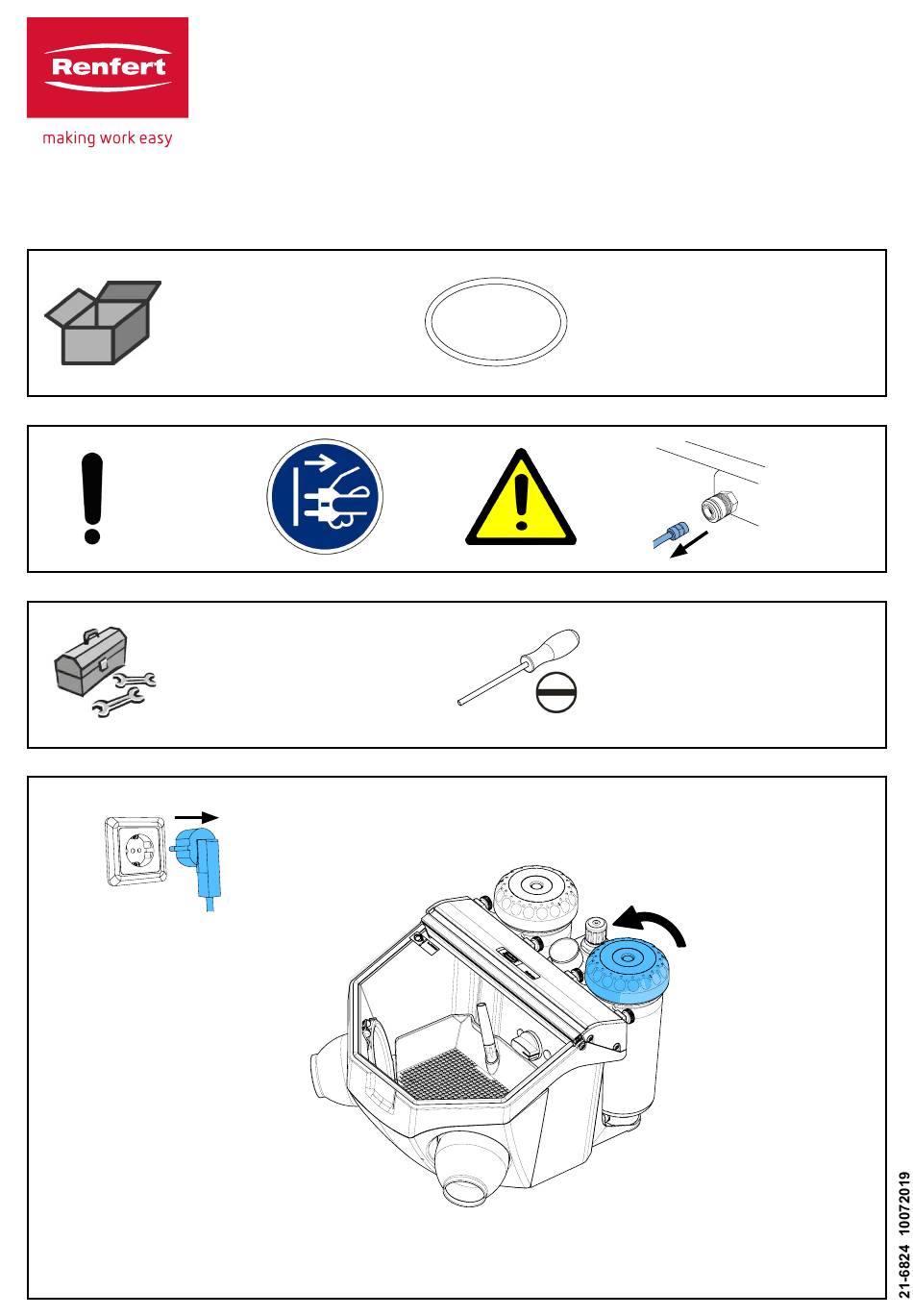 Renfert
making work easy

21-6824 10072019