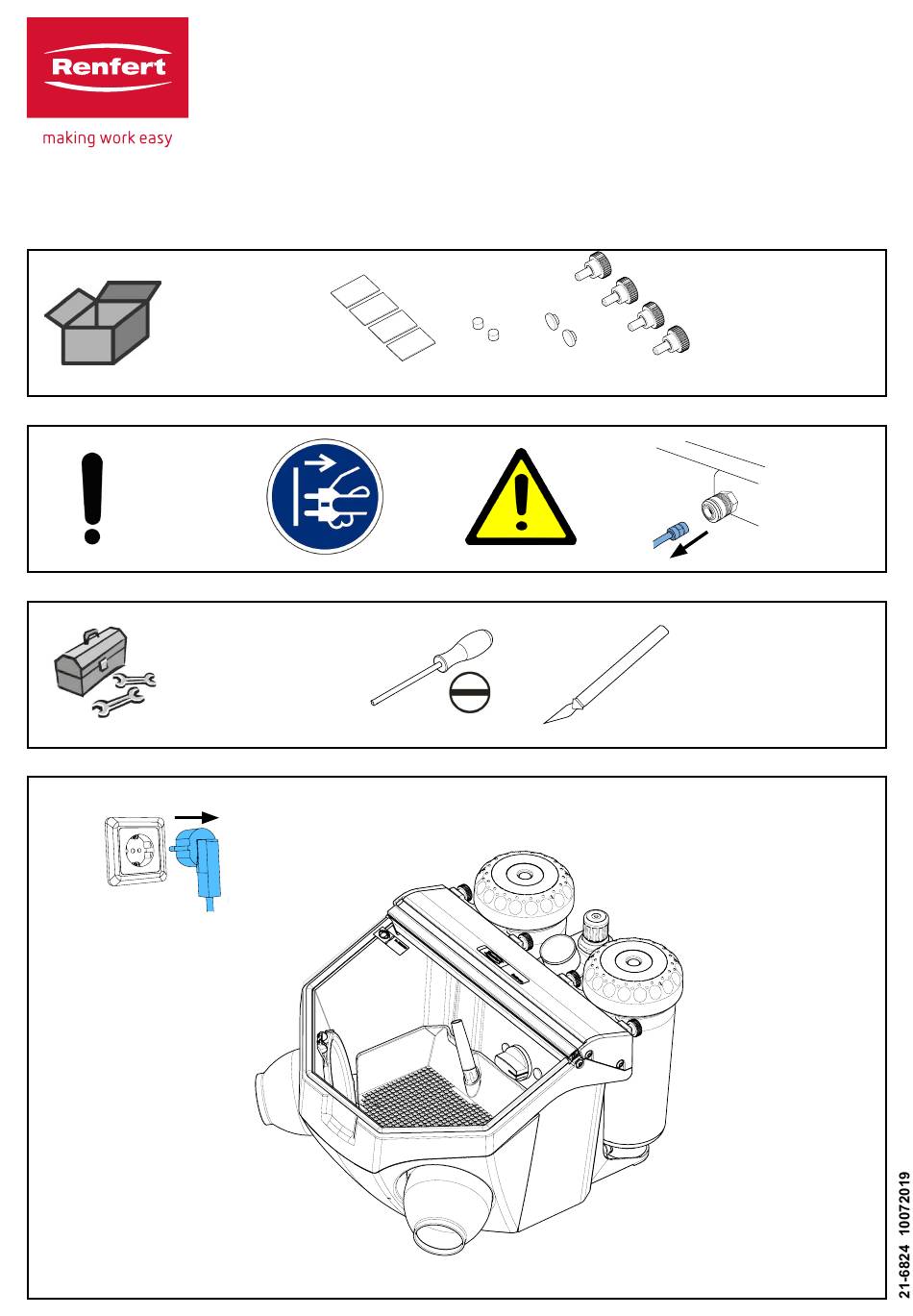 Renfert
making work easy

21-6824 10072019