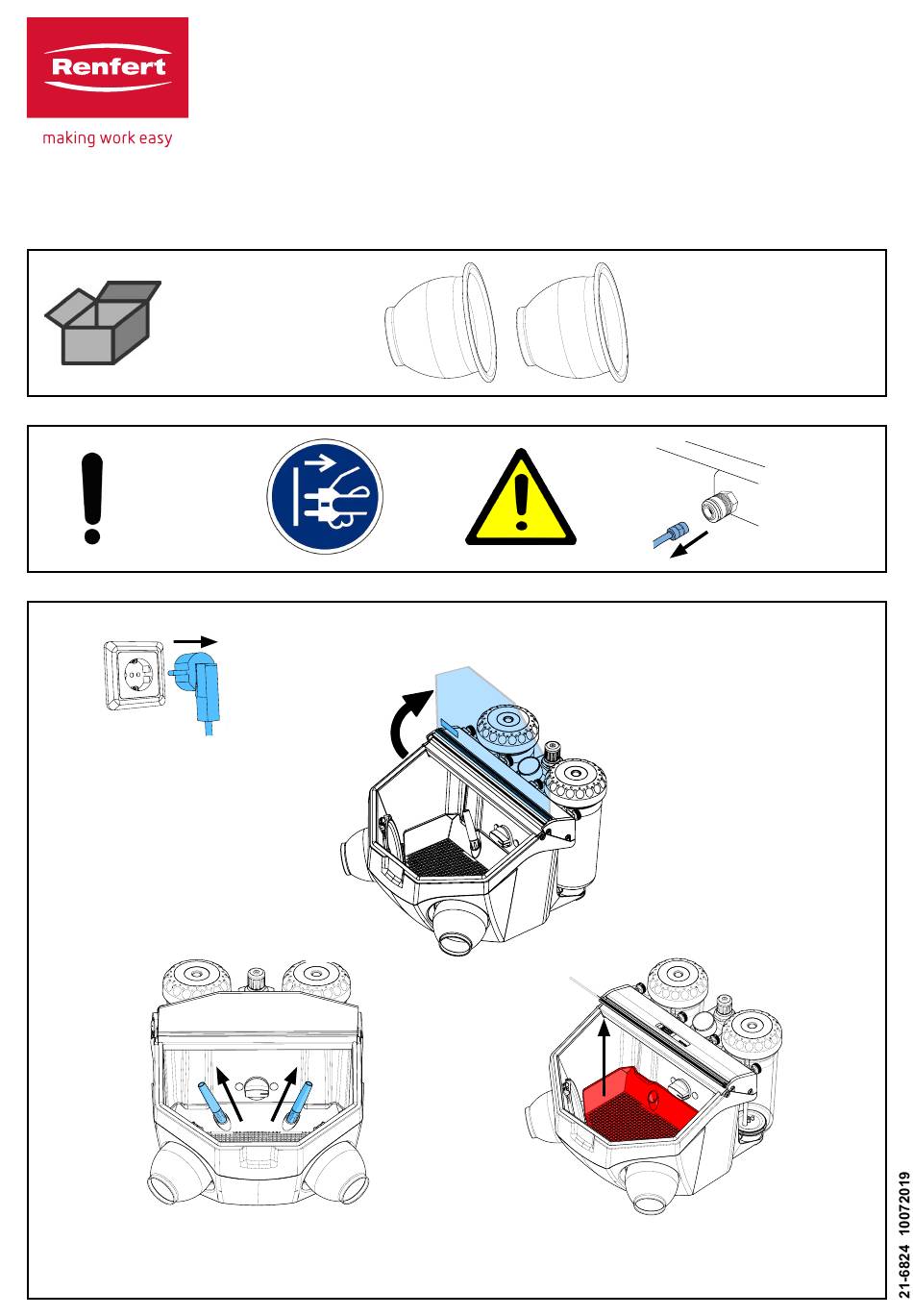 Renfert
making work easy

21-6824 10072019