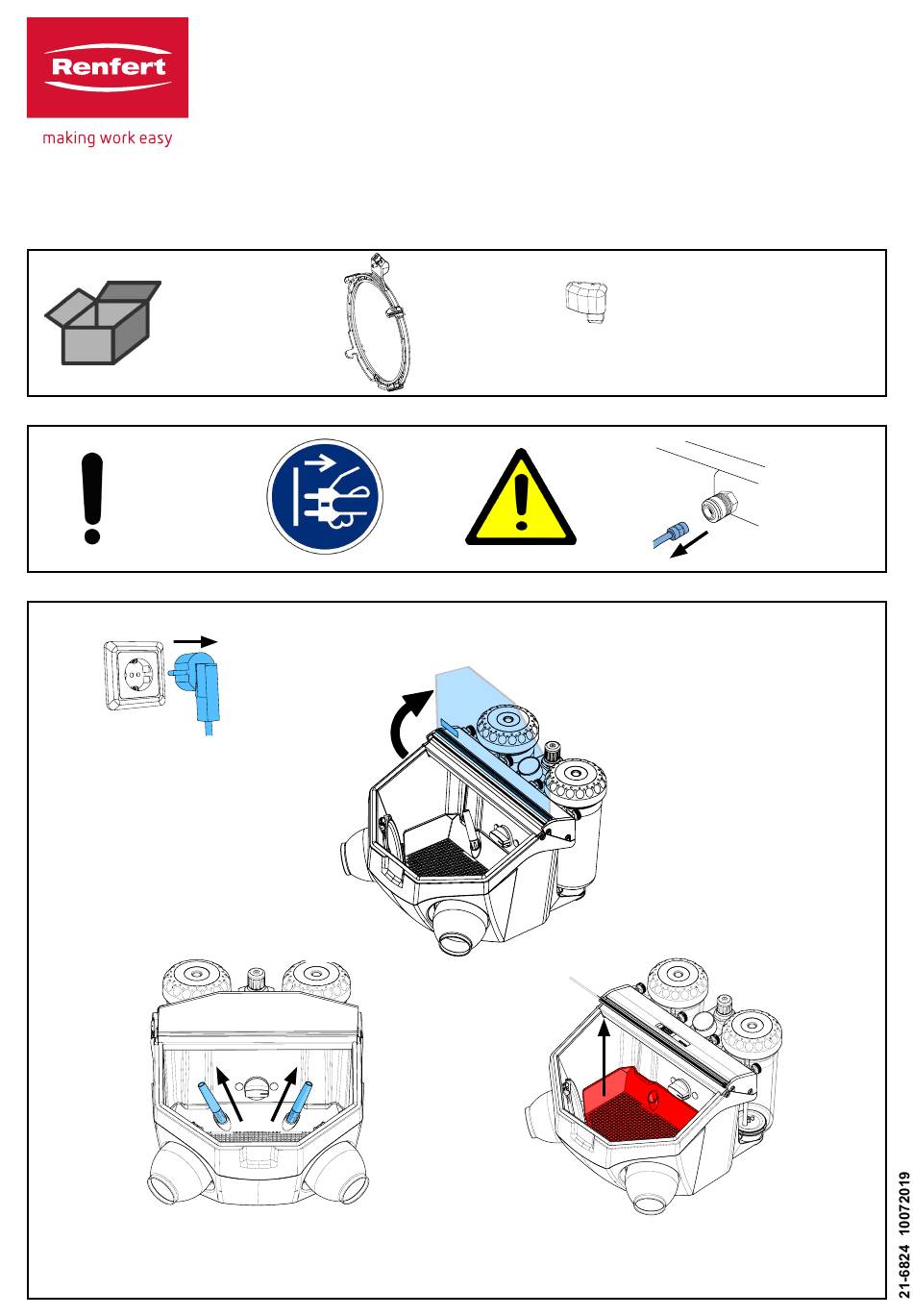 Renfert
making work easy

21-6824 10072019