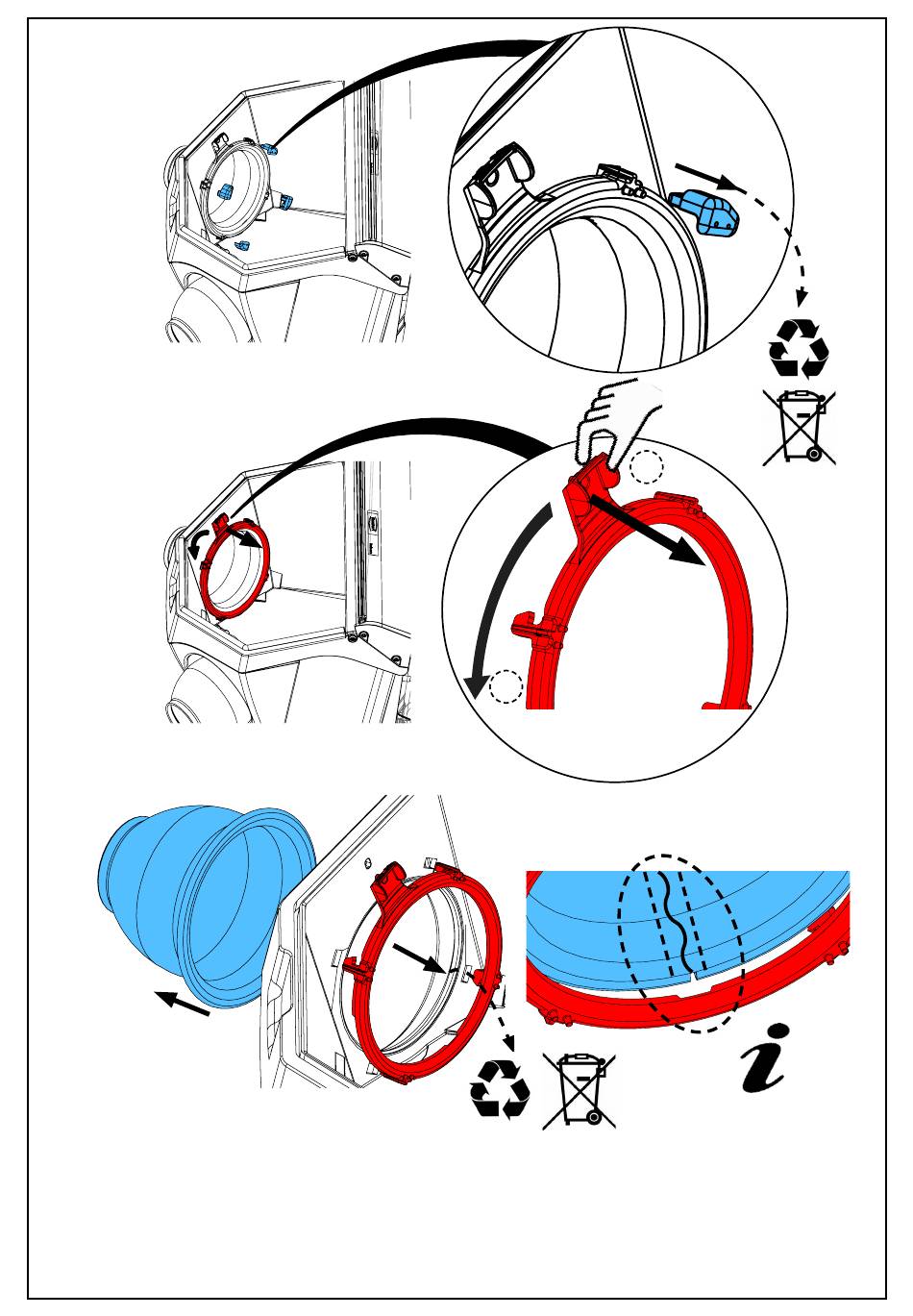 i