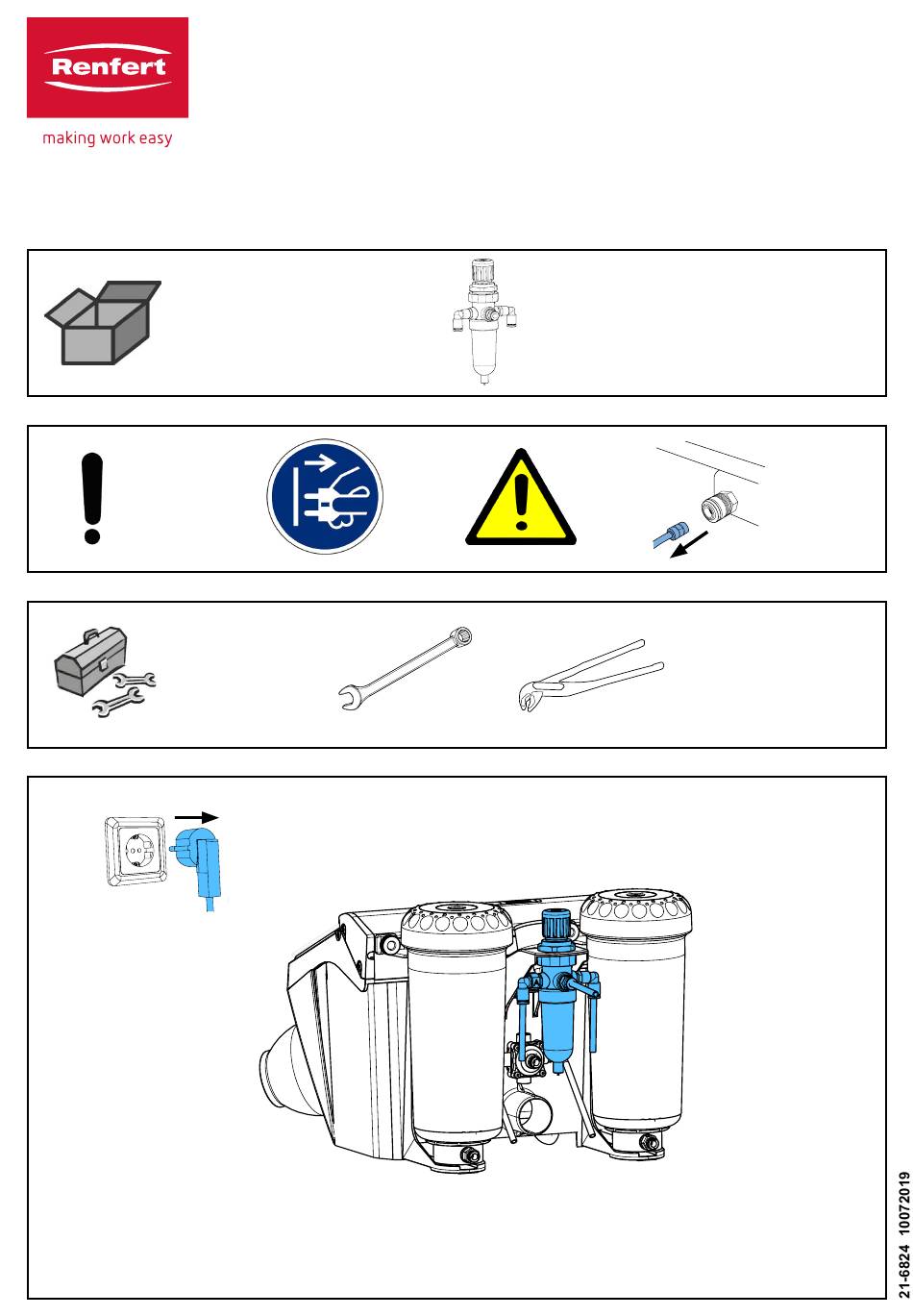 Renfert
making work easy

21-6824 10072019