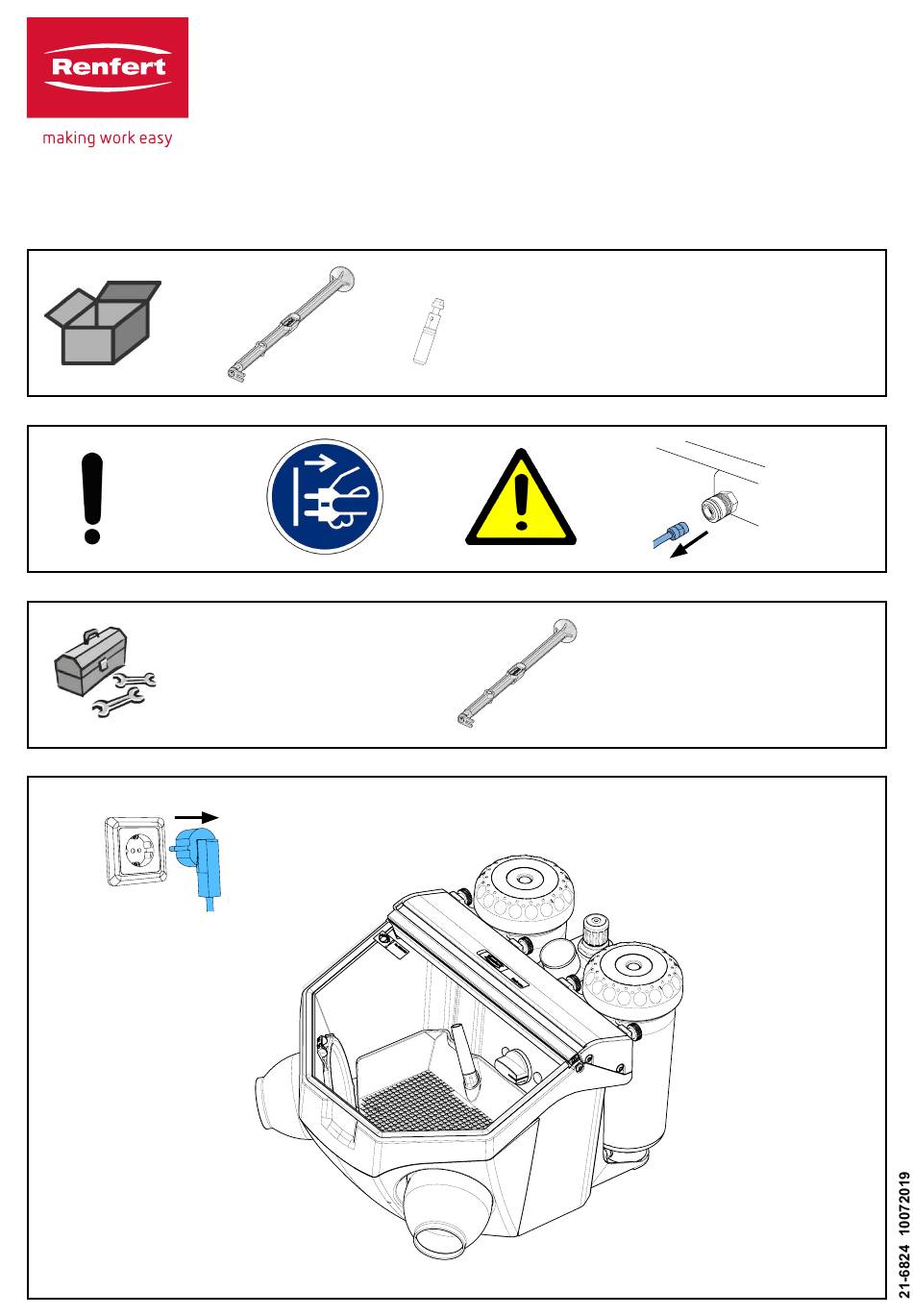 Renfert
making work easy

21-6824 10072019