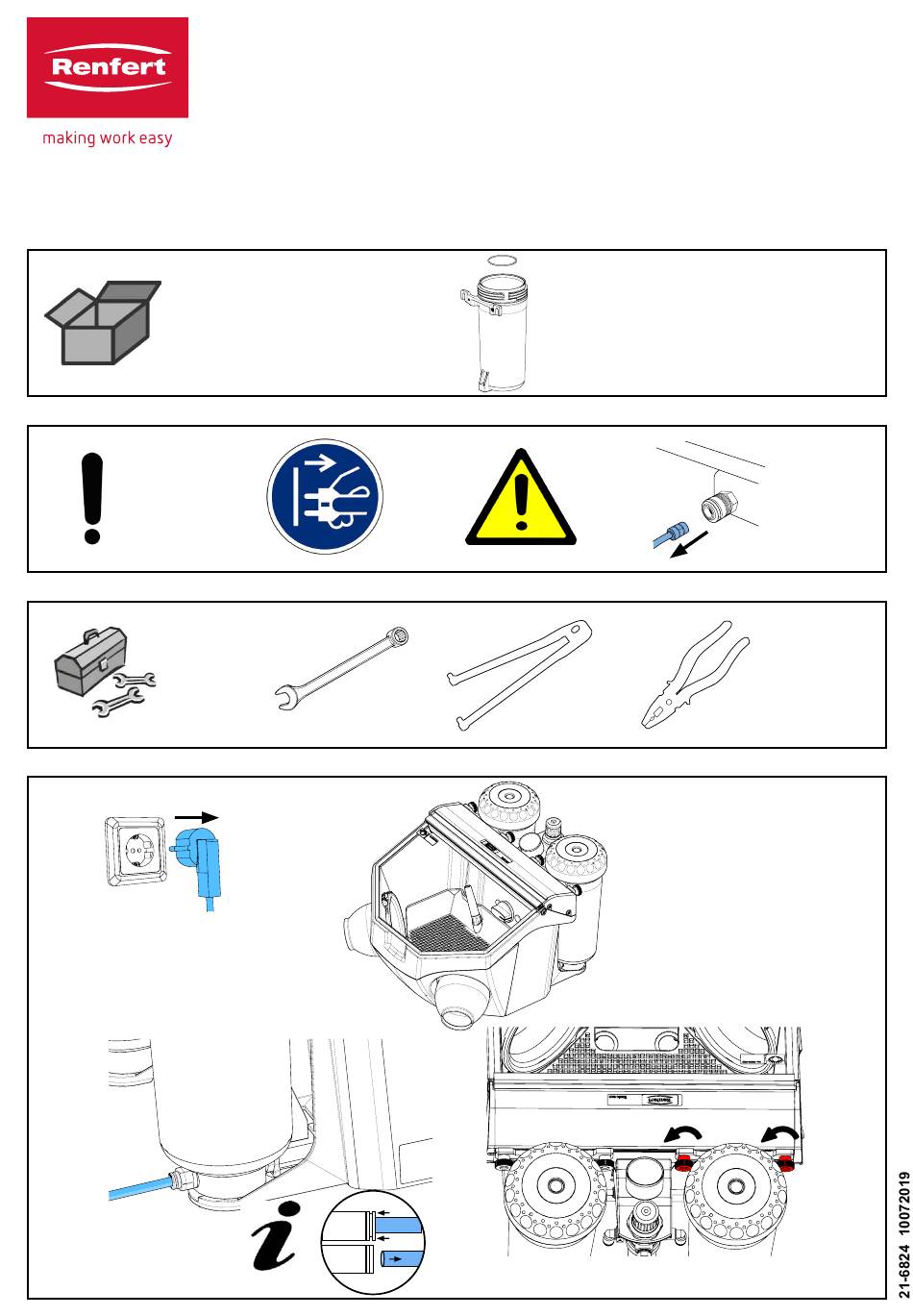 Renfert
making work easy

21-6824 10072019