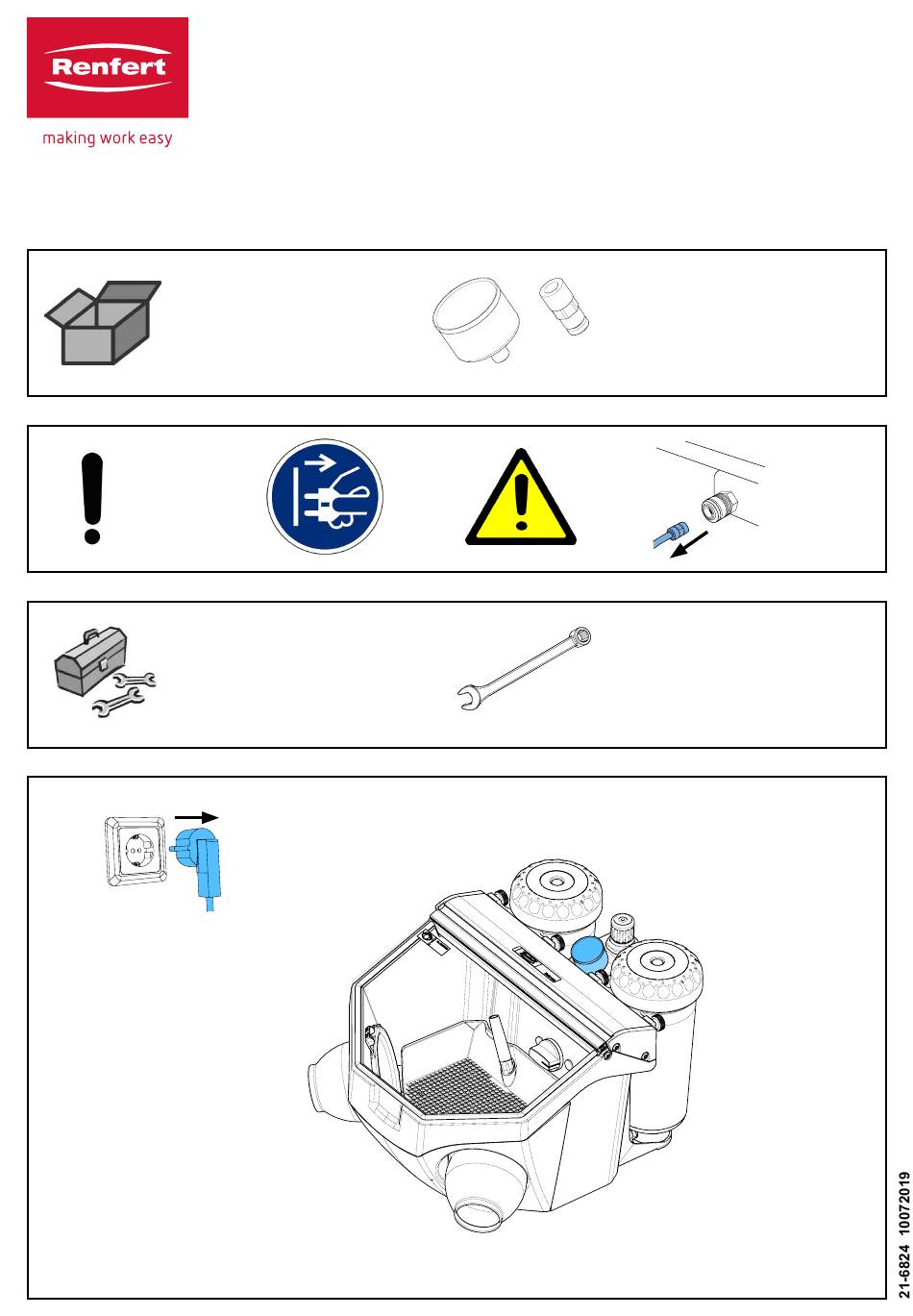 Renfert

making work easy

21-6824 10072019