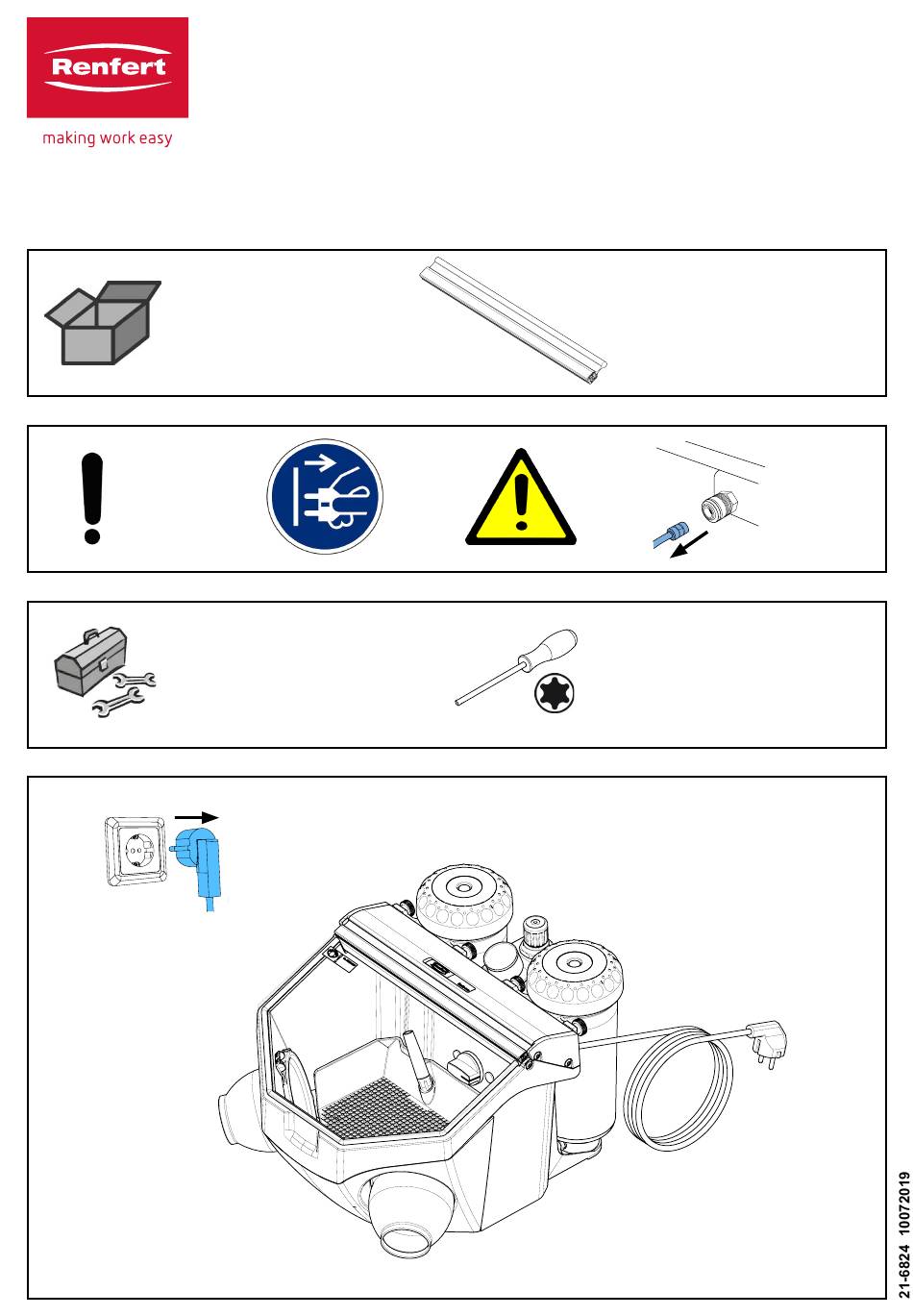 Renfert

making work easy

21-6824 10072019