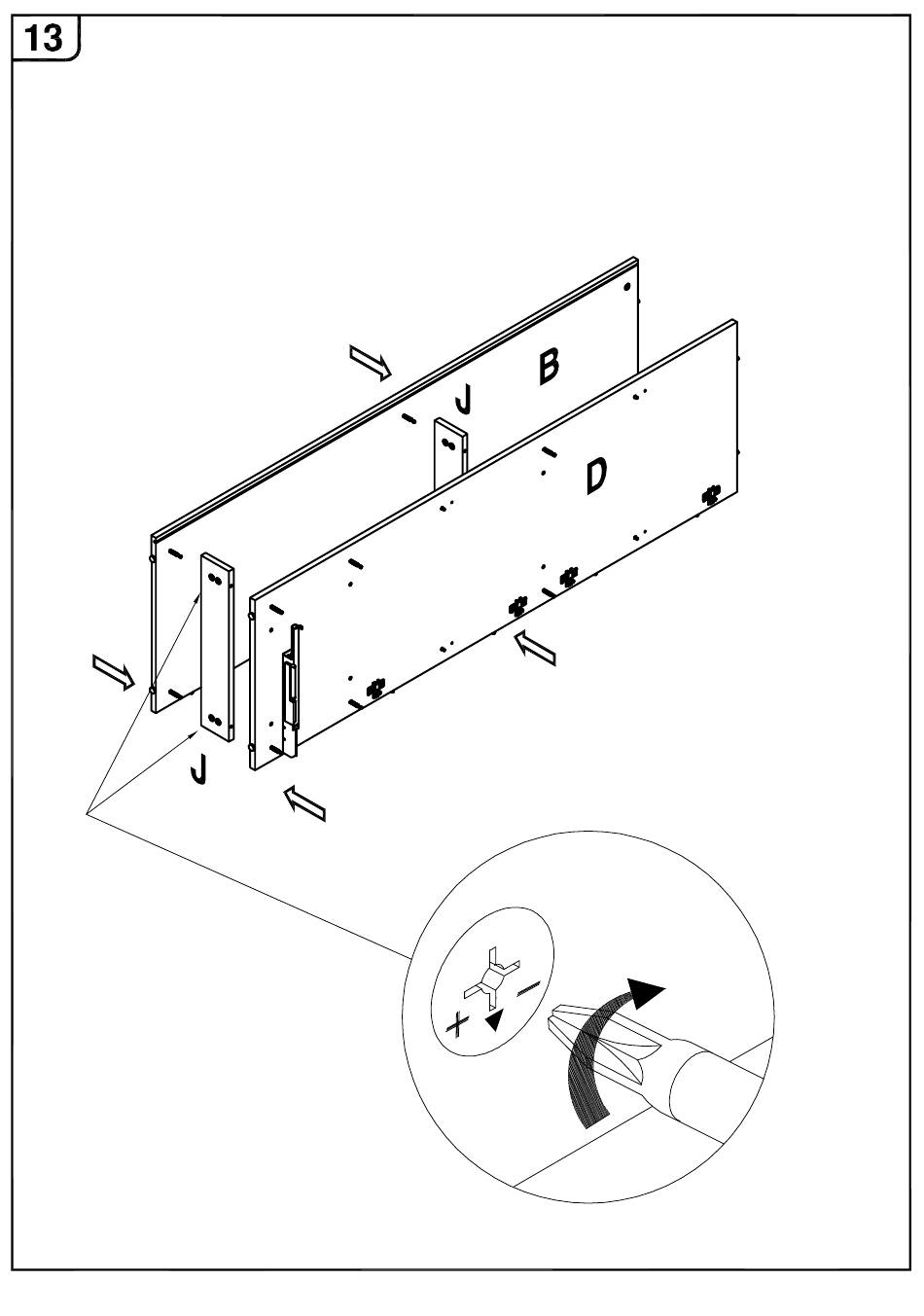 13

B

J

D

J

+

−