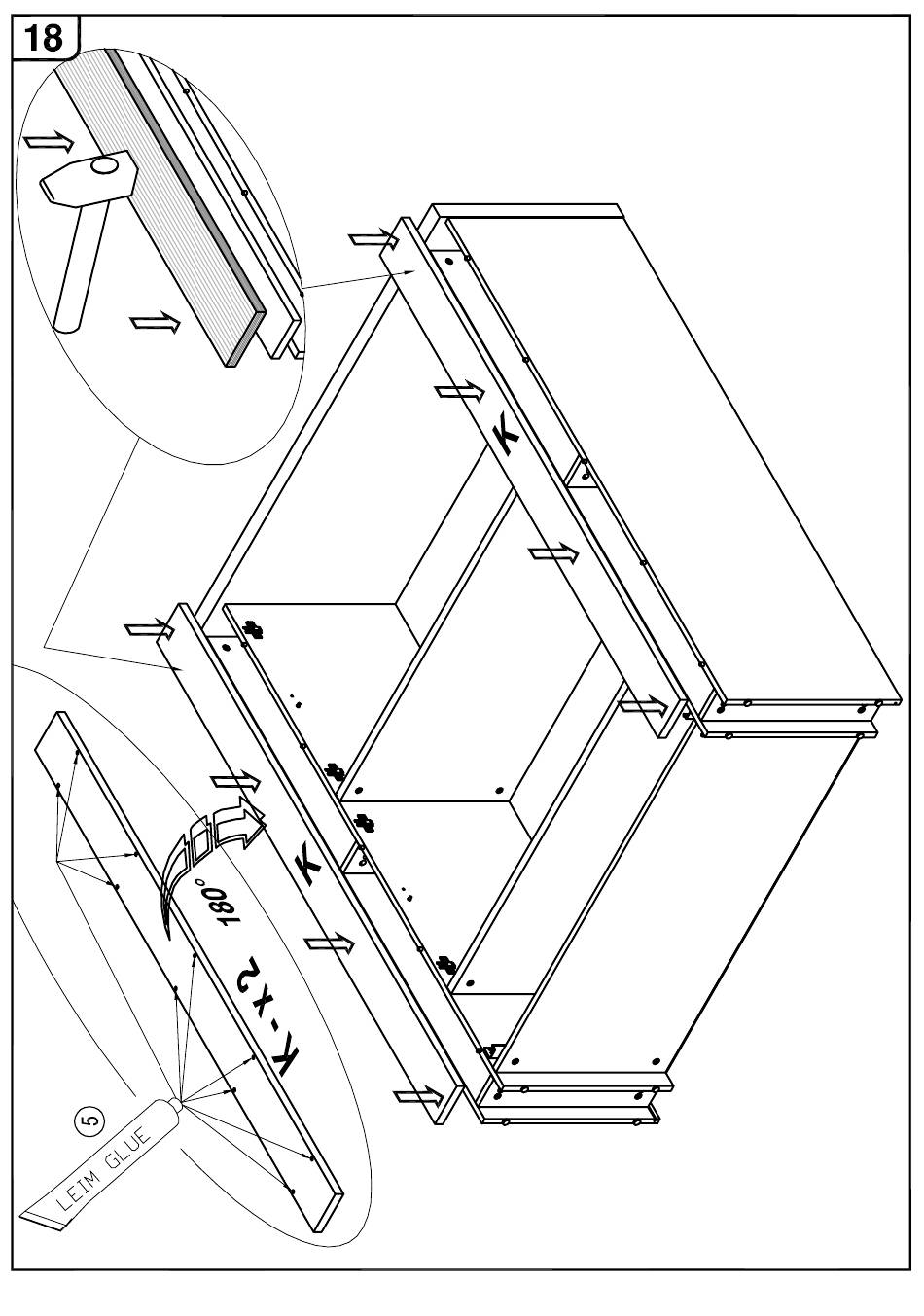 18

K

K

180°

K-x2

5

LEIM GLUE