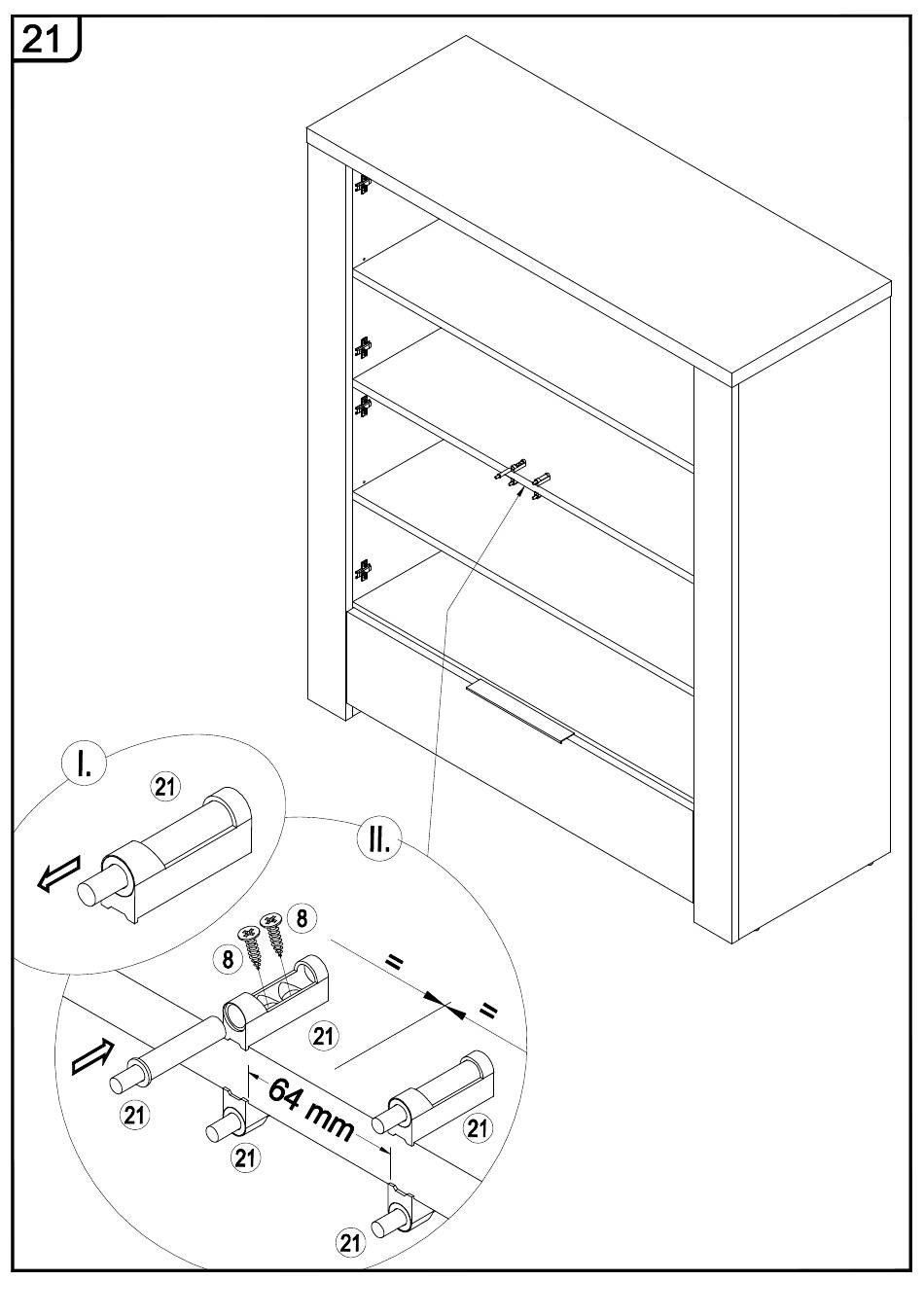 21

I.

21

II.

8

8

=

=

21

21

64 mm

21

21

21