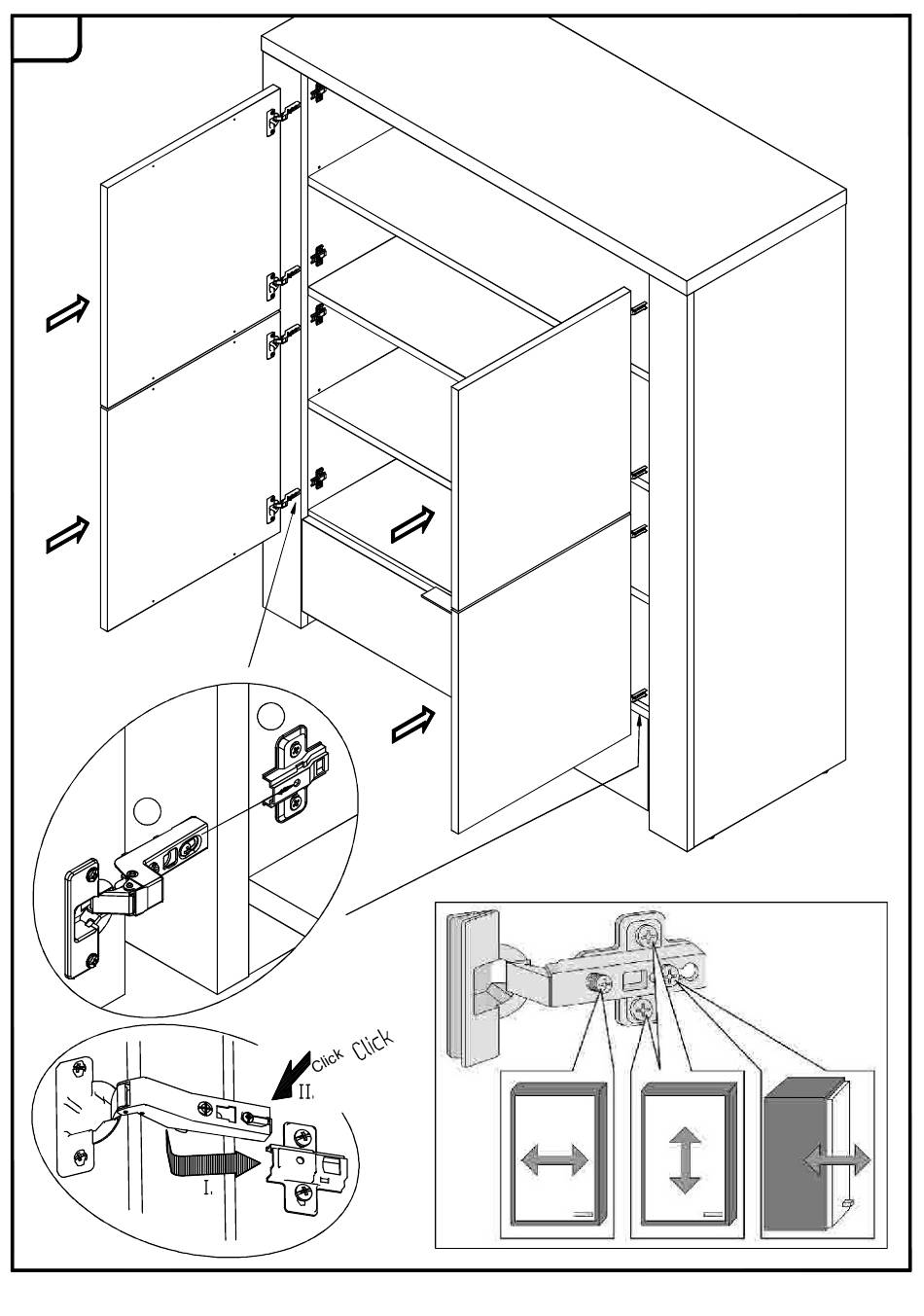 Click Click

II.

I.