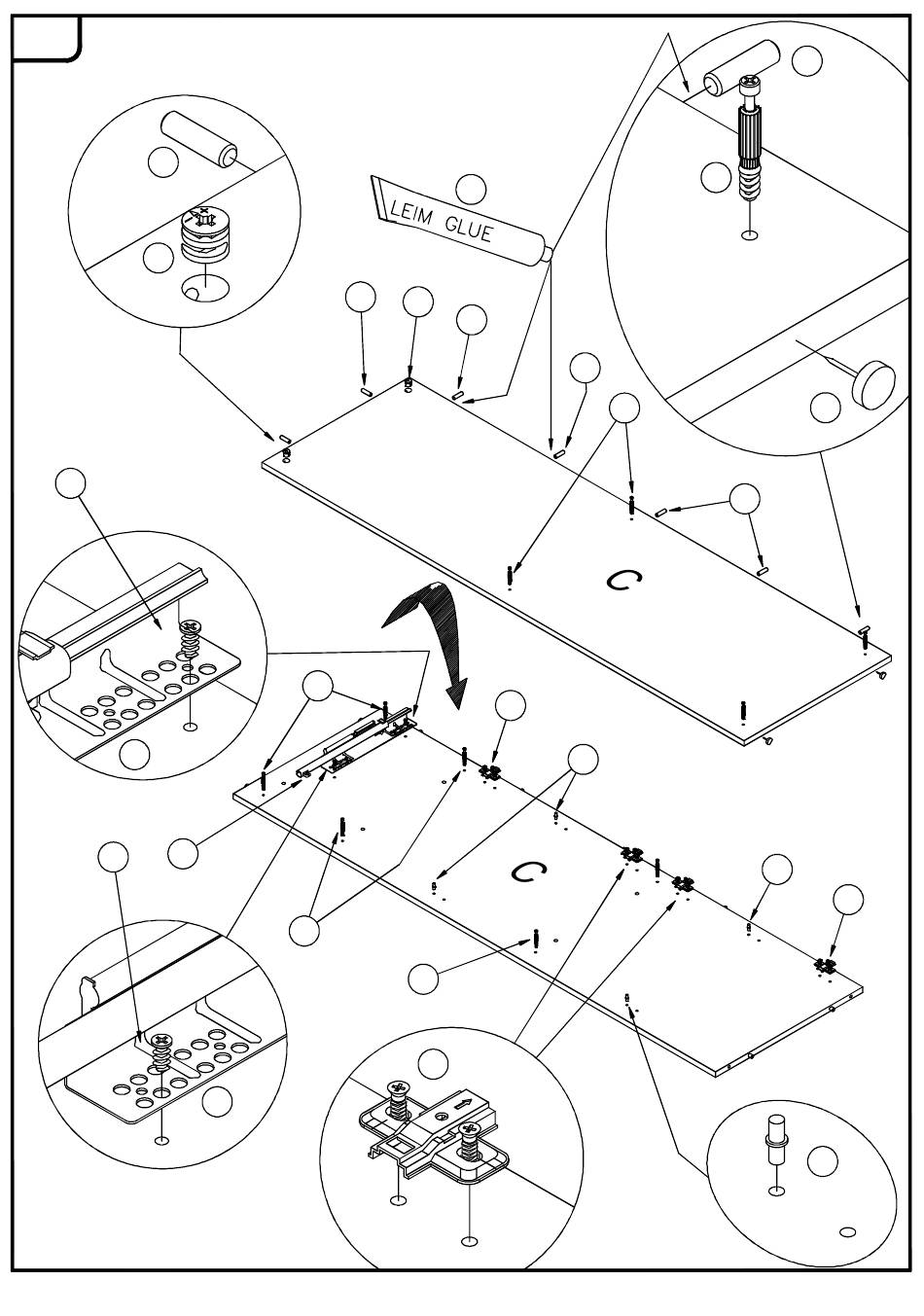 LEIM GLUE

C

C