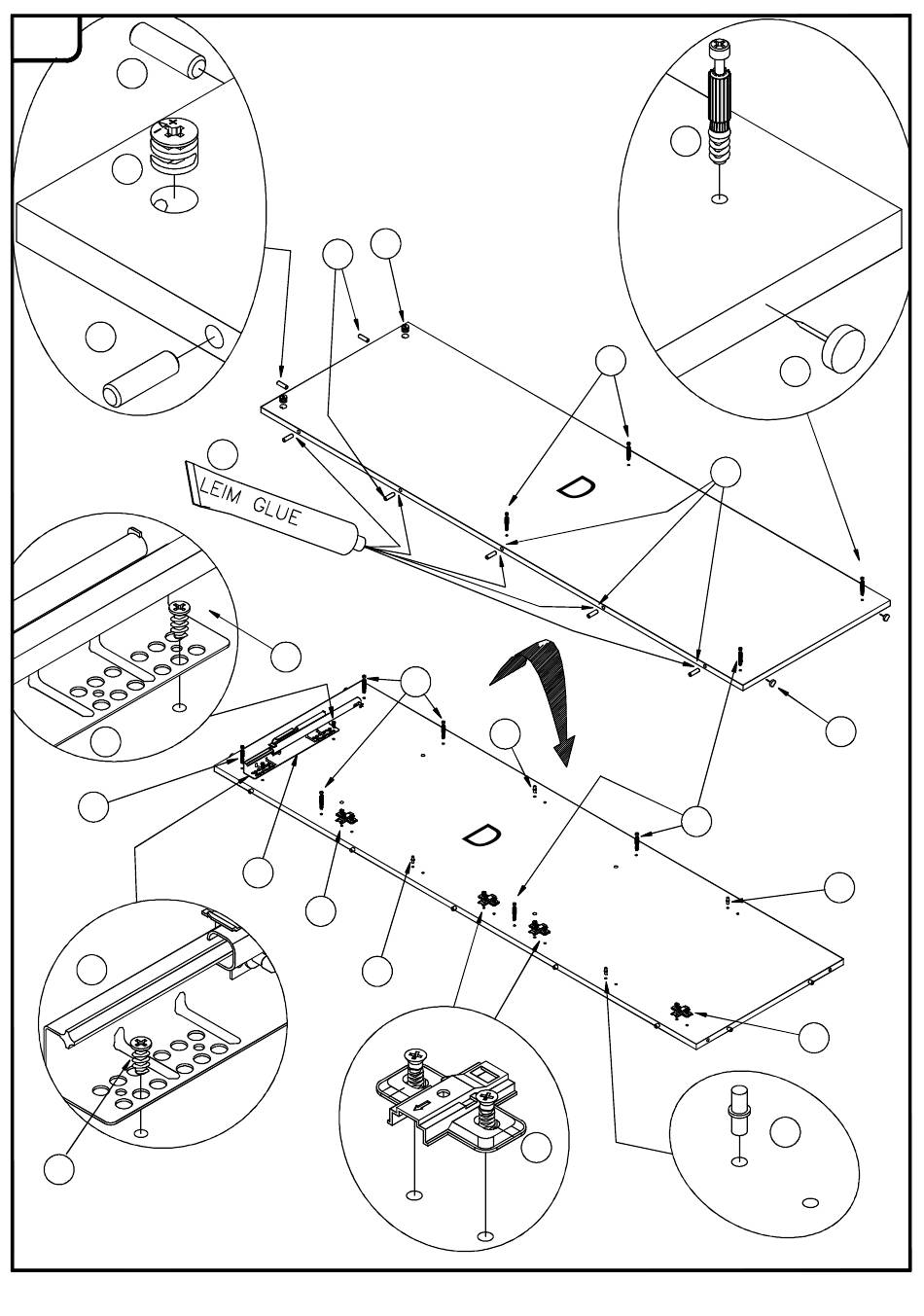 LEIM GLUE

D

D