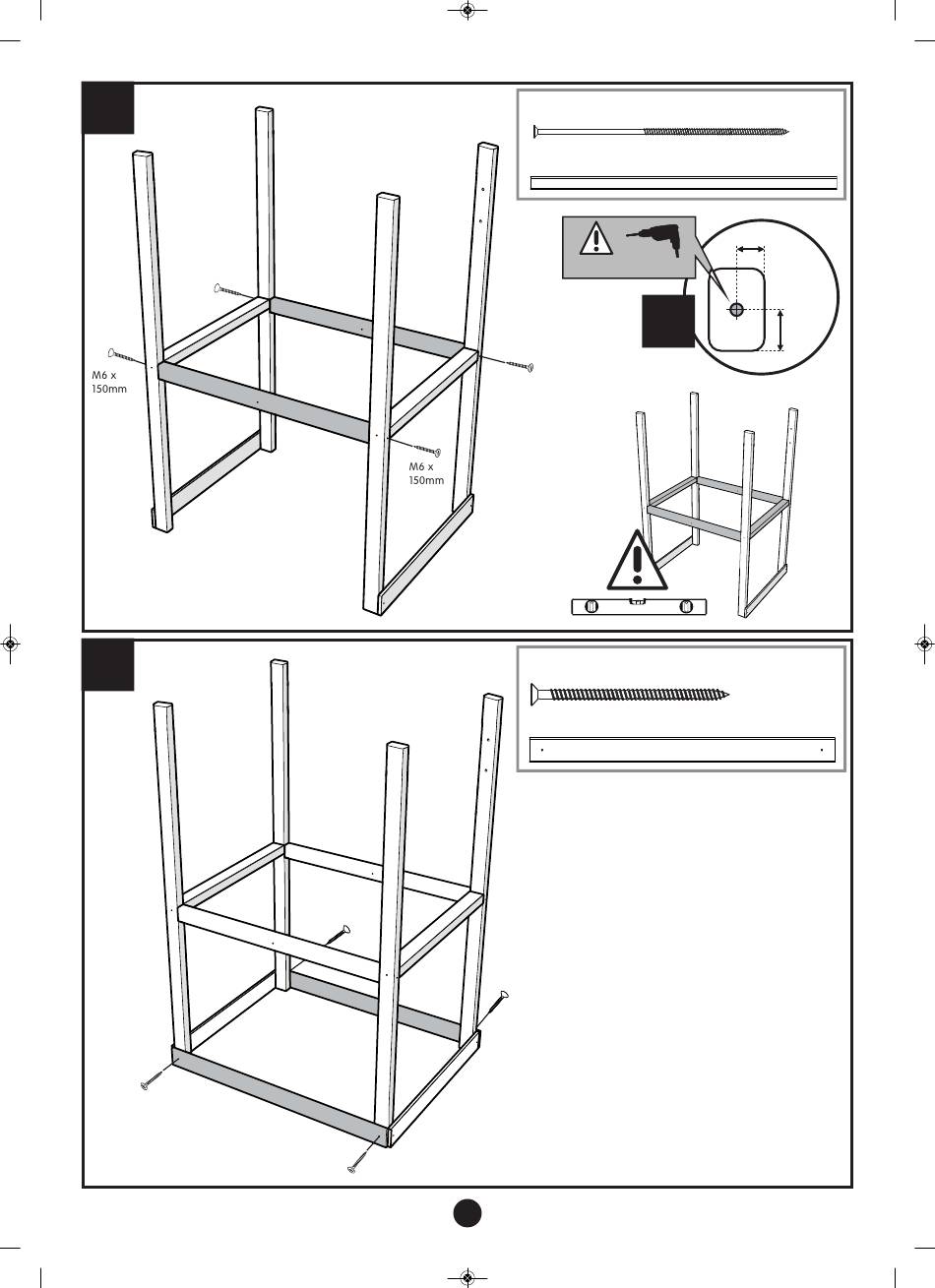 M6 x 150mm

M6 x 150mm