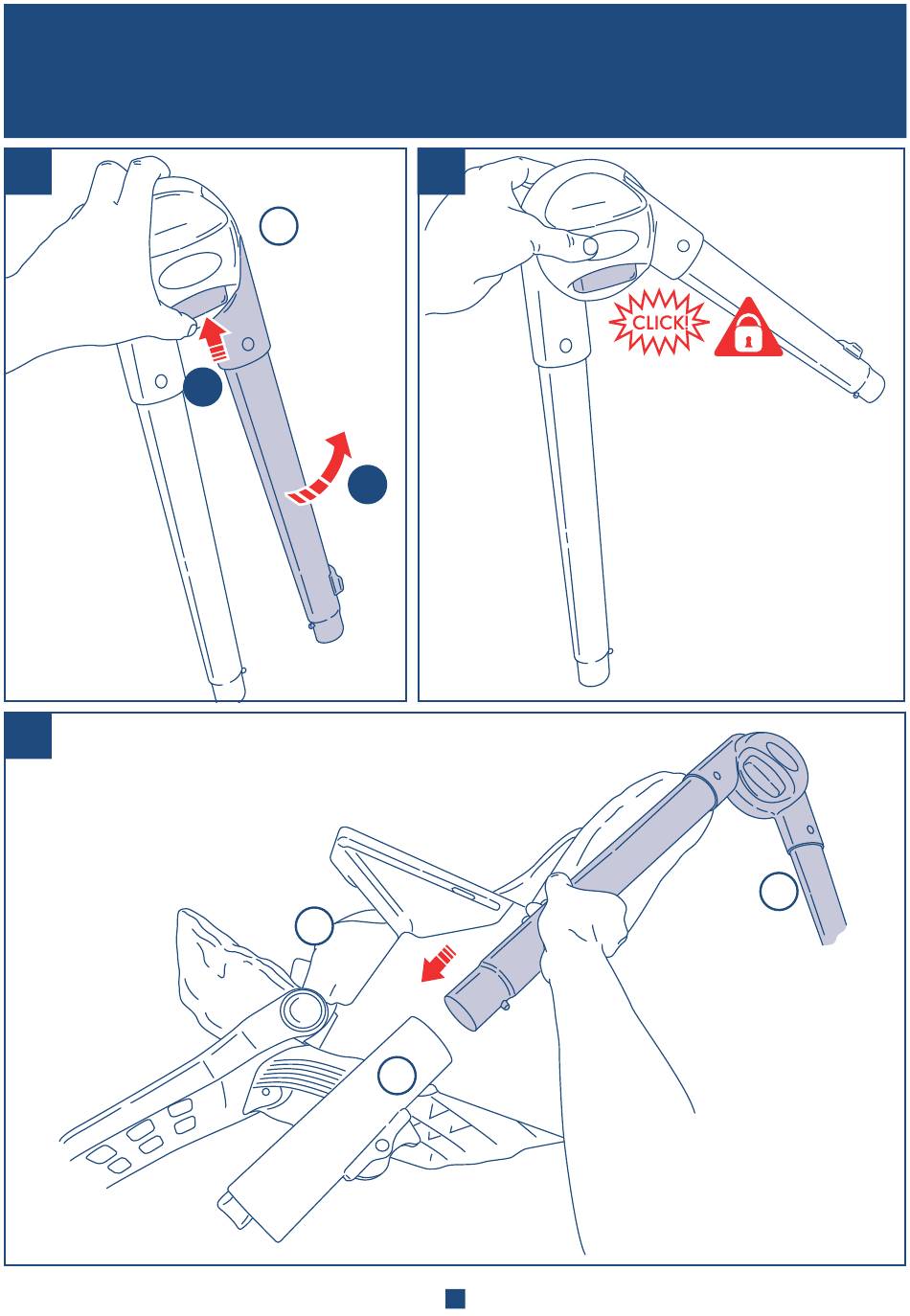 CLICK!