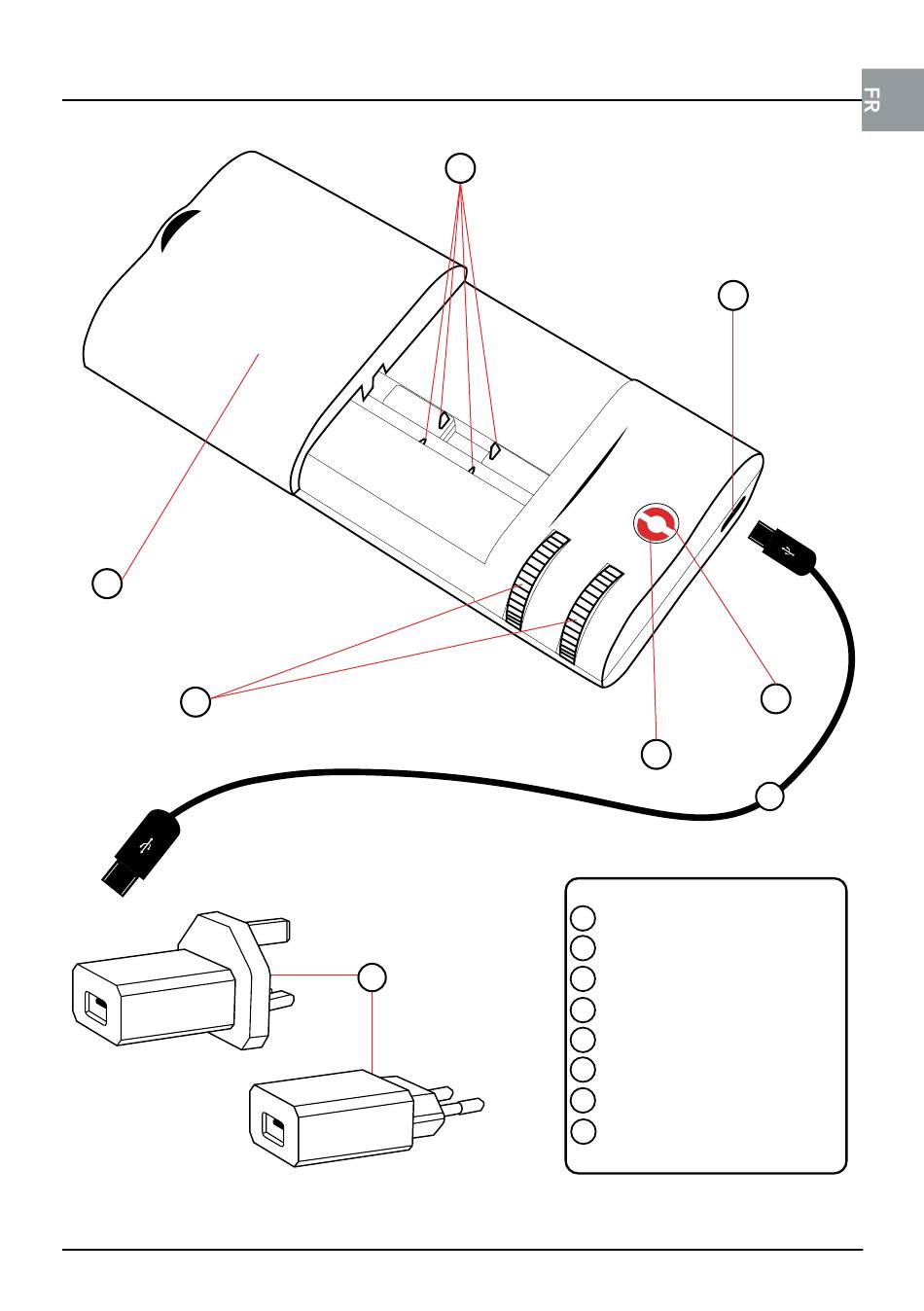 FR