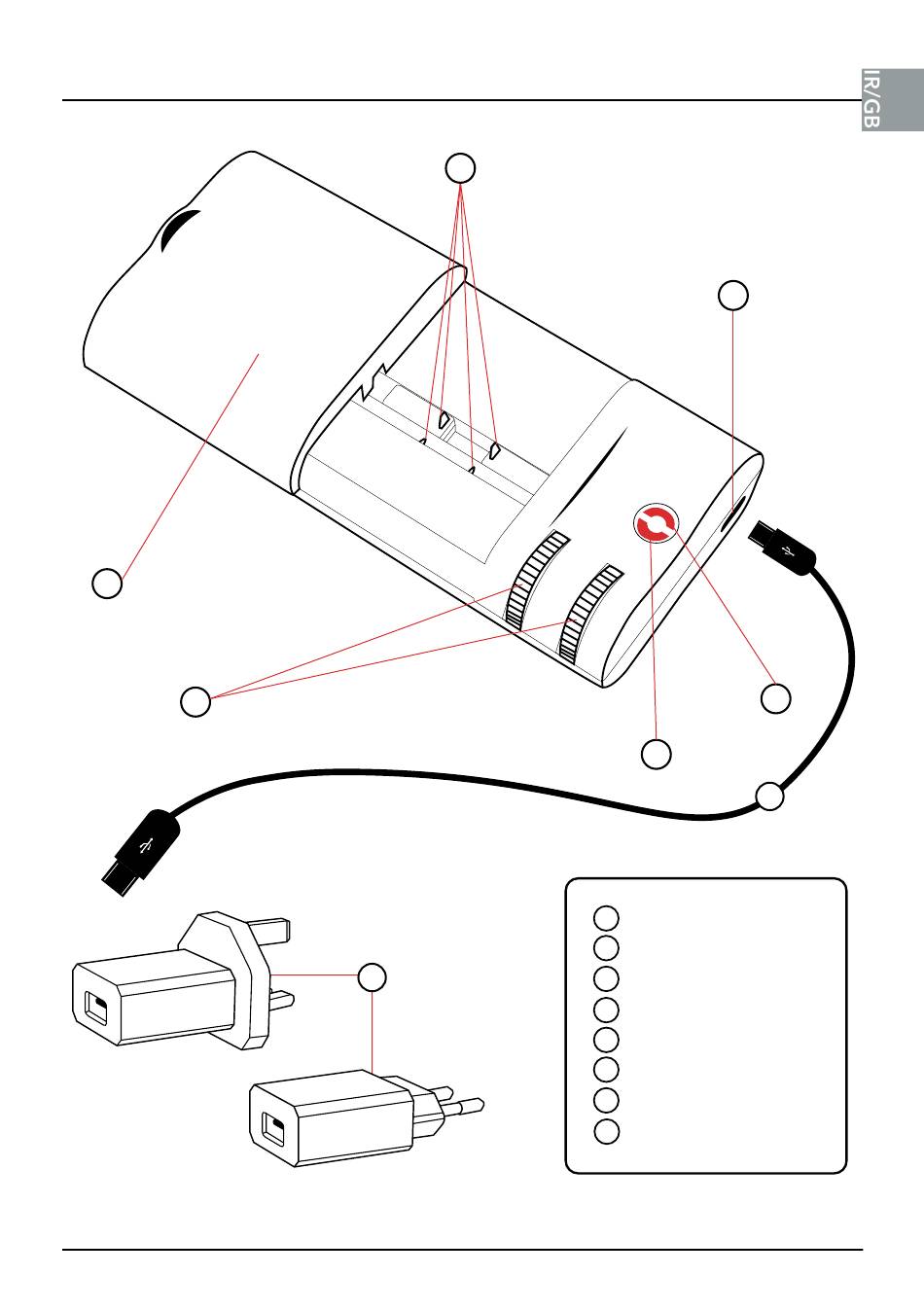 IR/GB