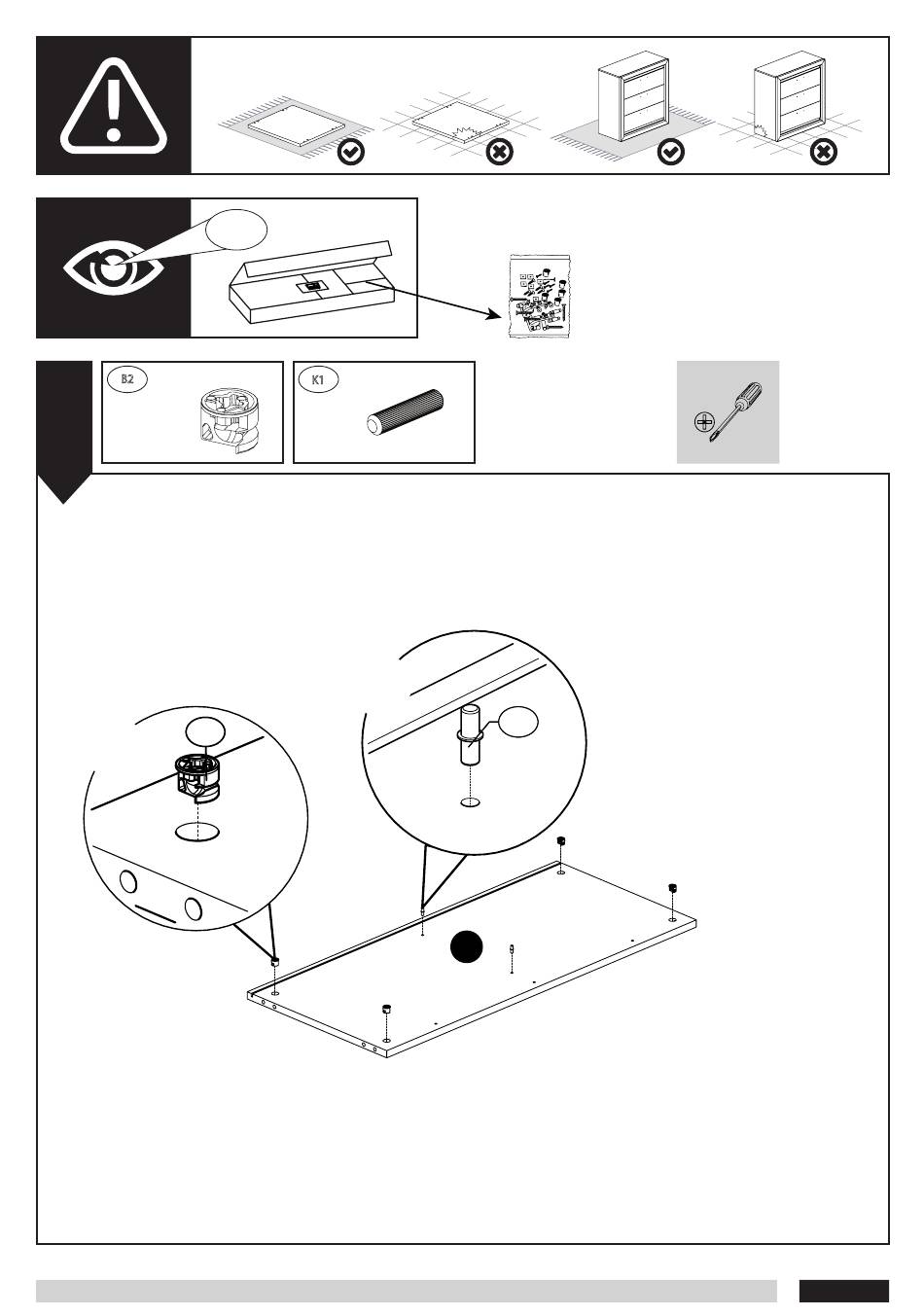 B2

K1