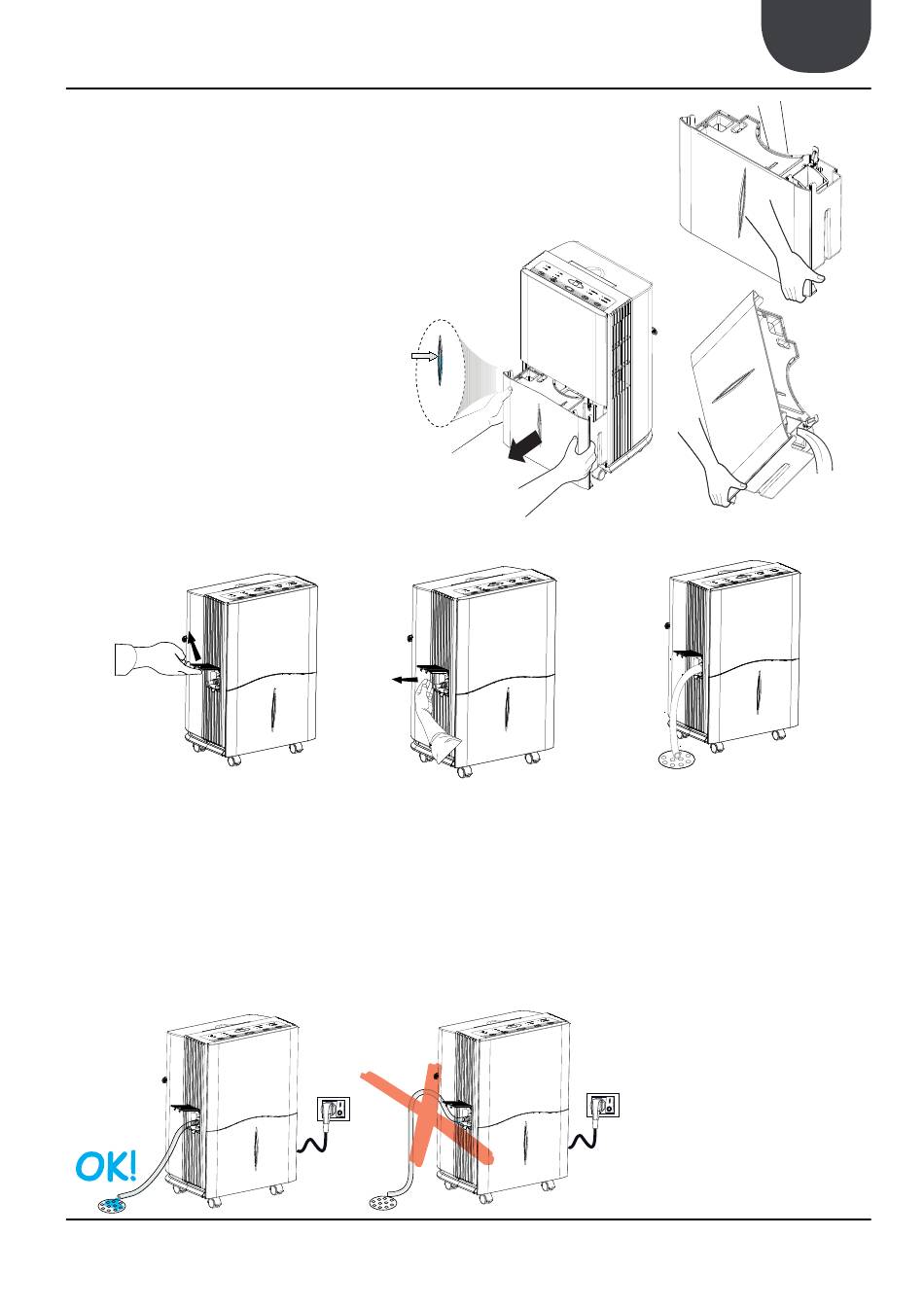 OK!