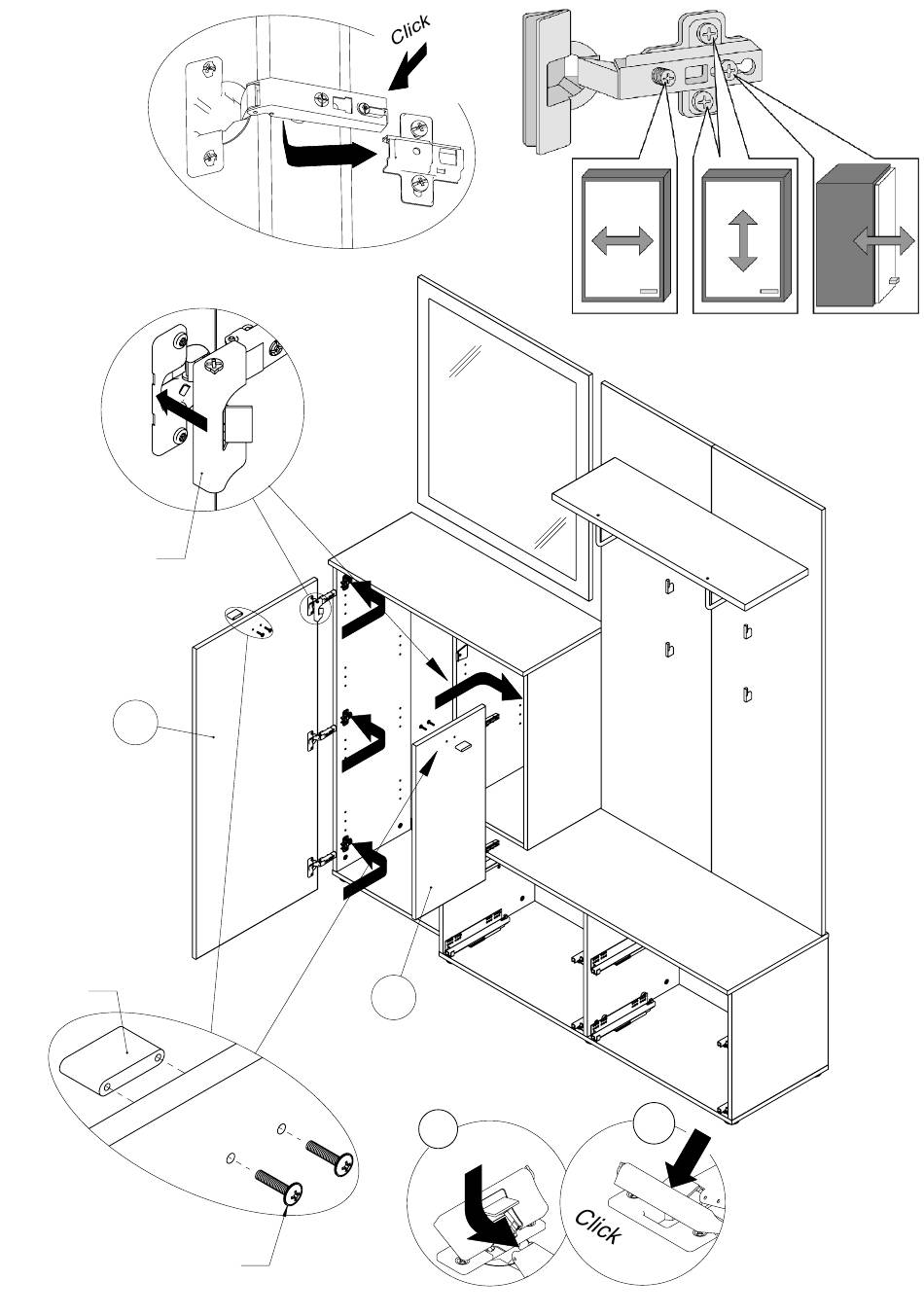 Click

Click