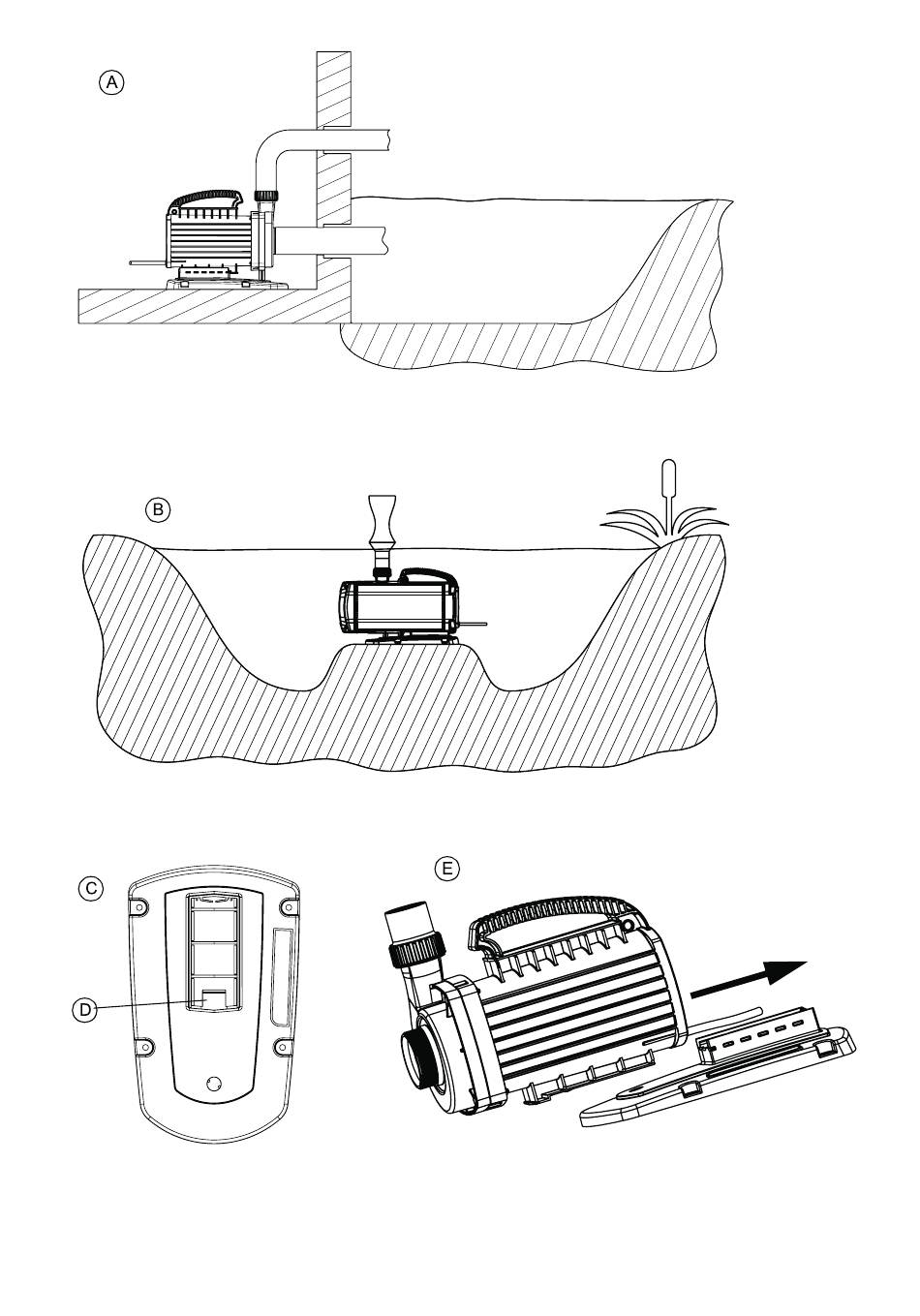 A

B

C

D

E