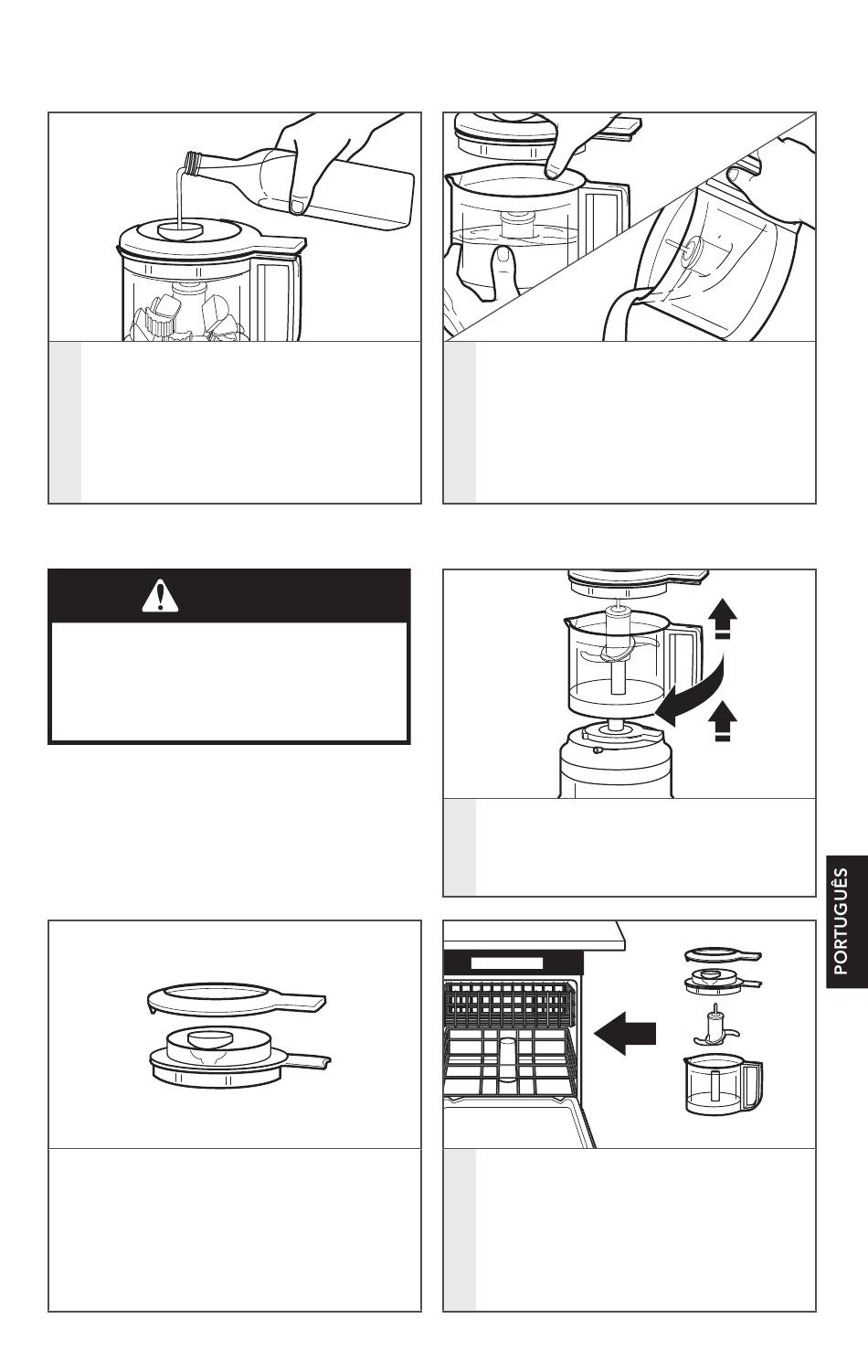 PORTUGUÊS