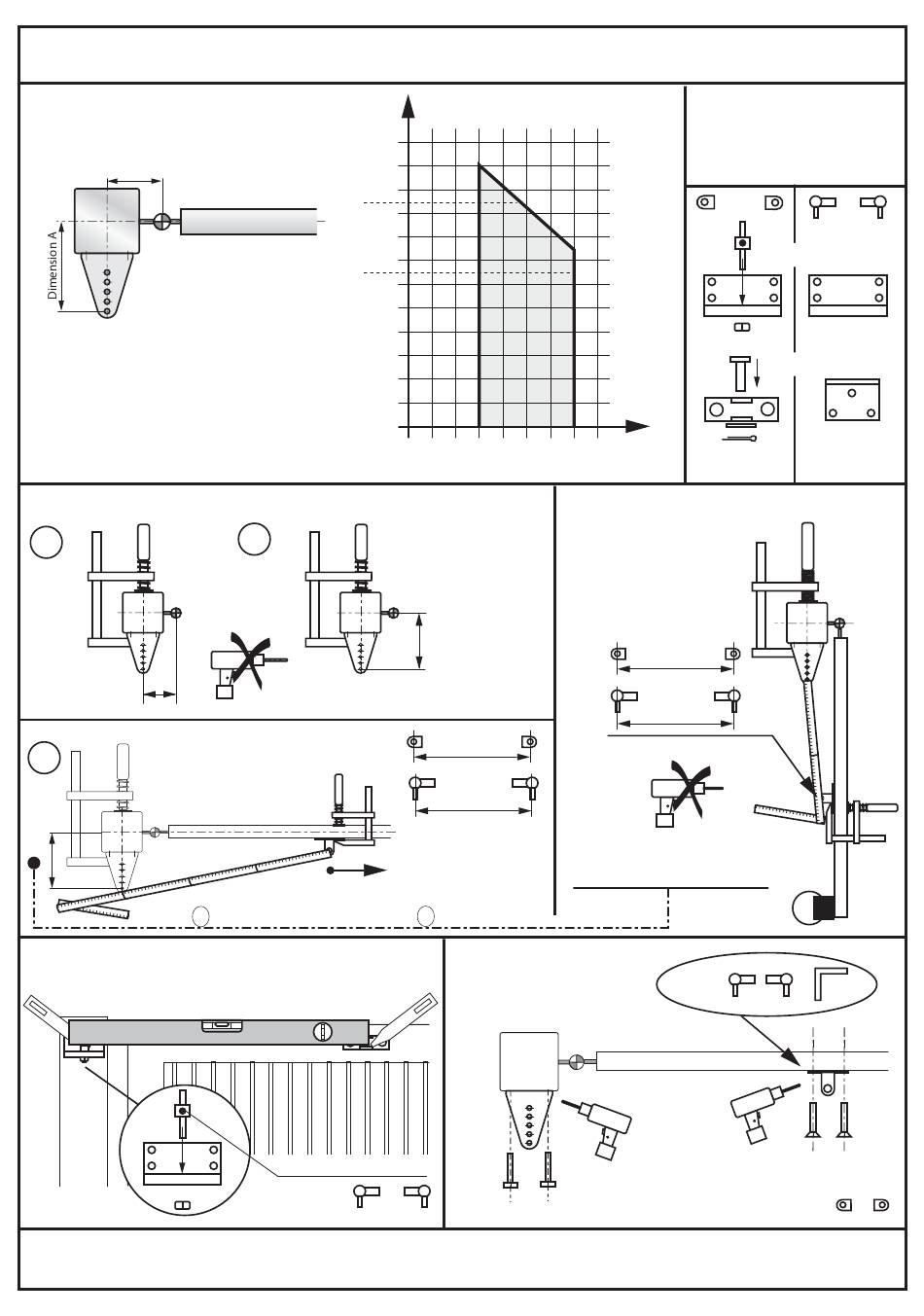 Dimension A