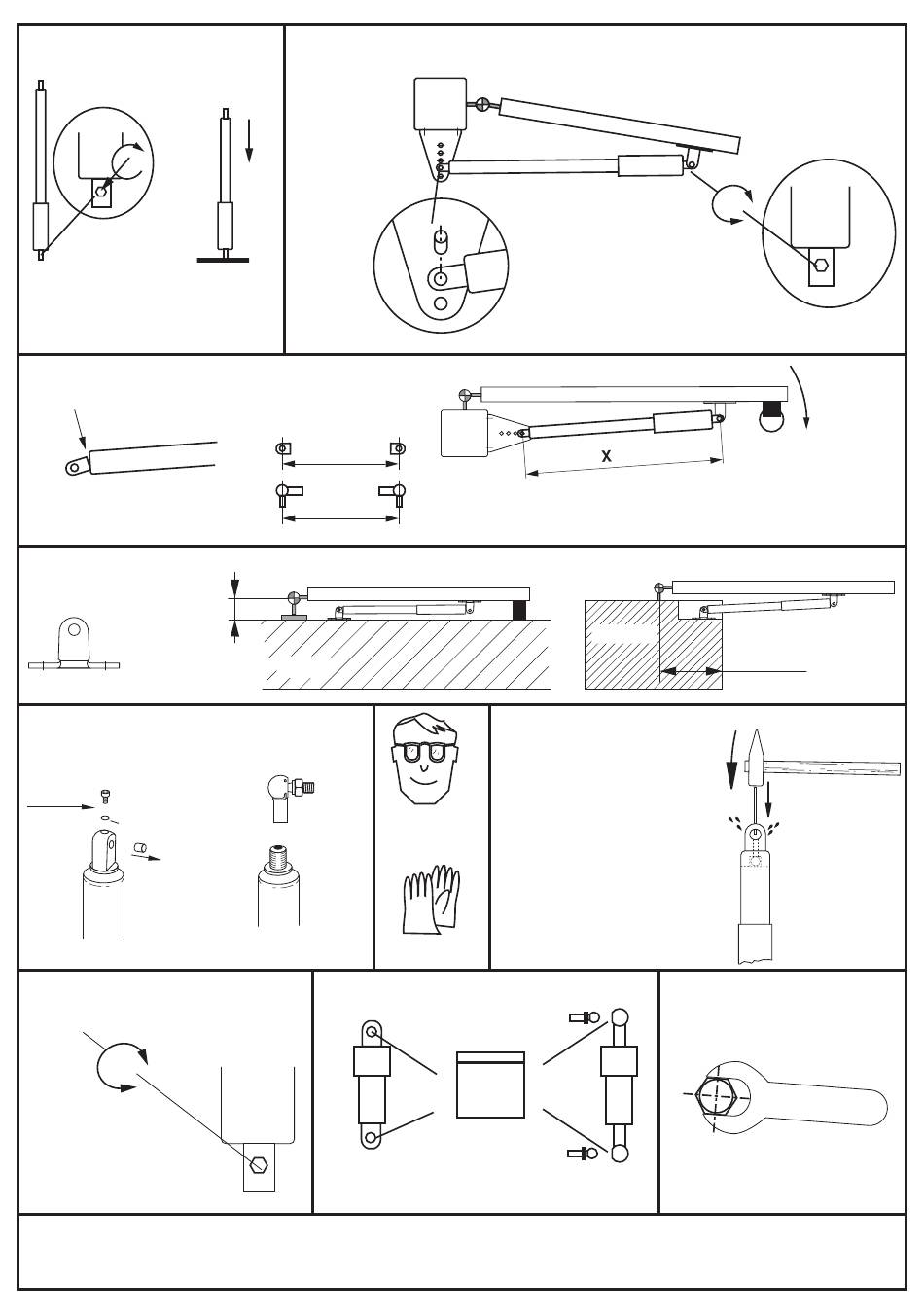 X