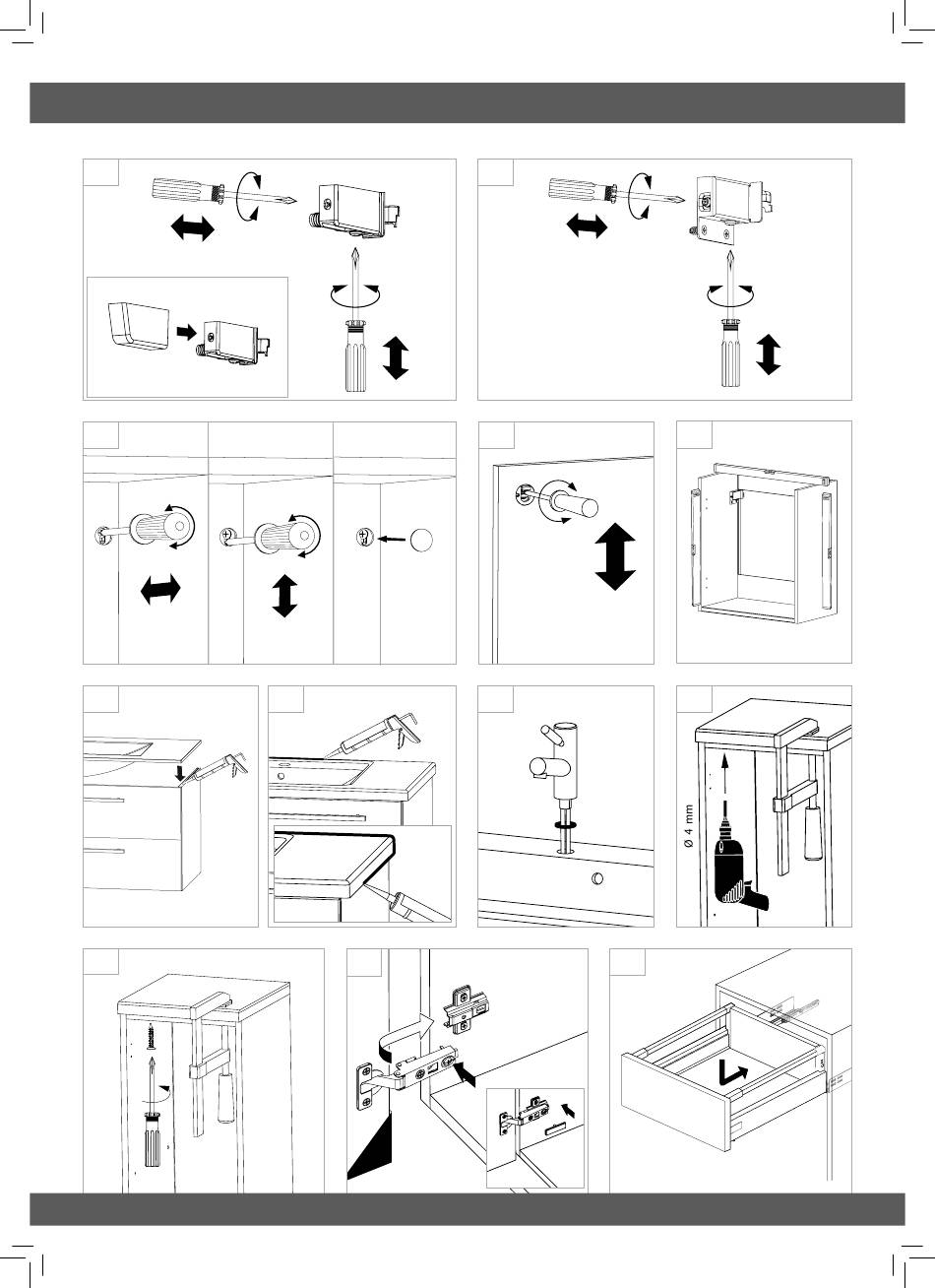 Ø 4 mm