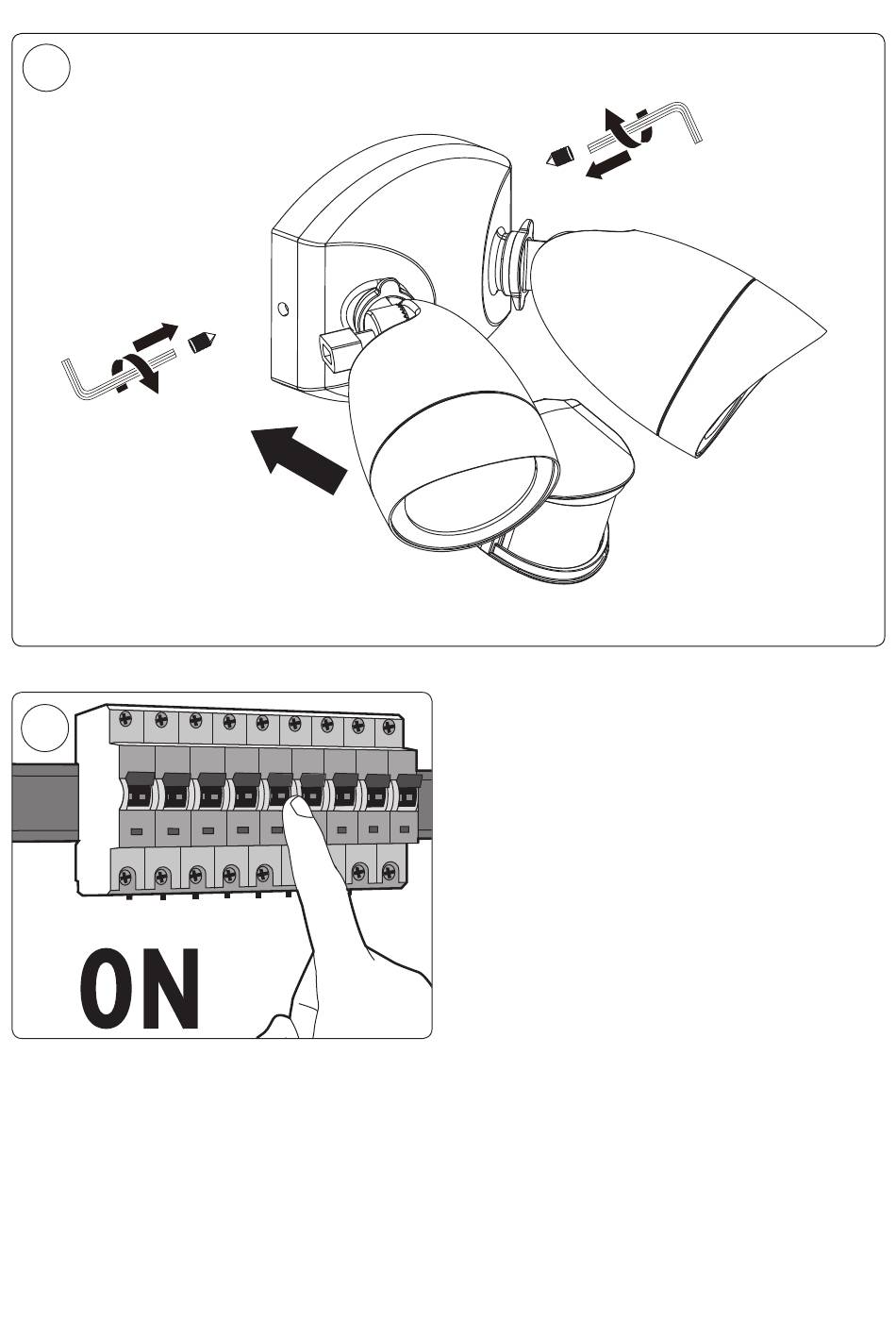 ON