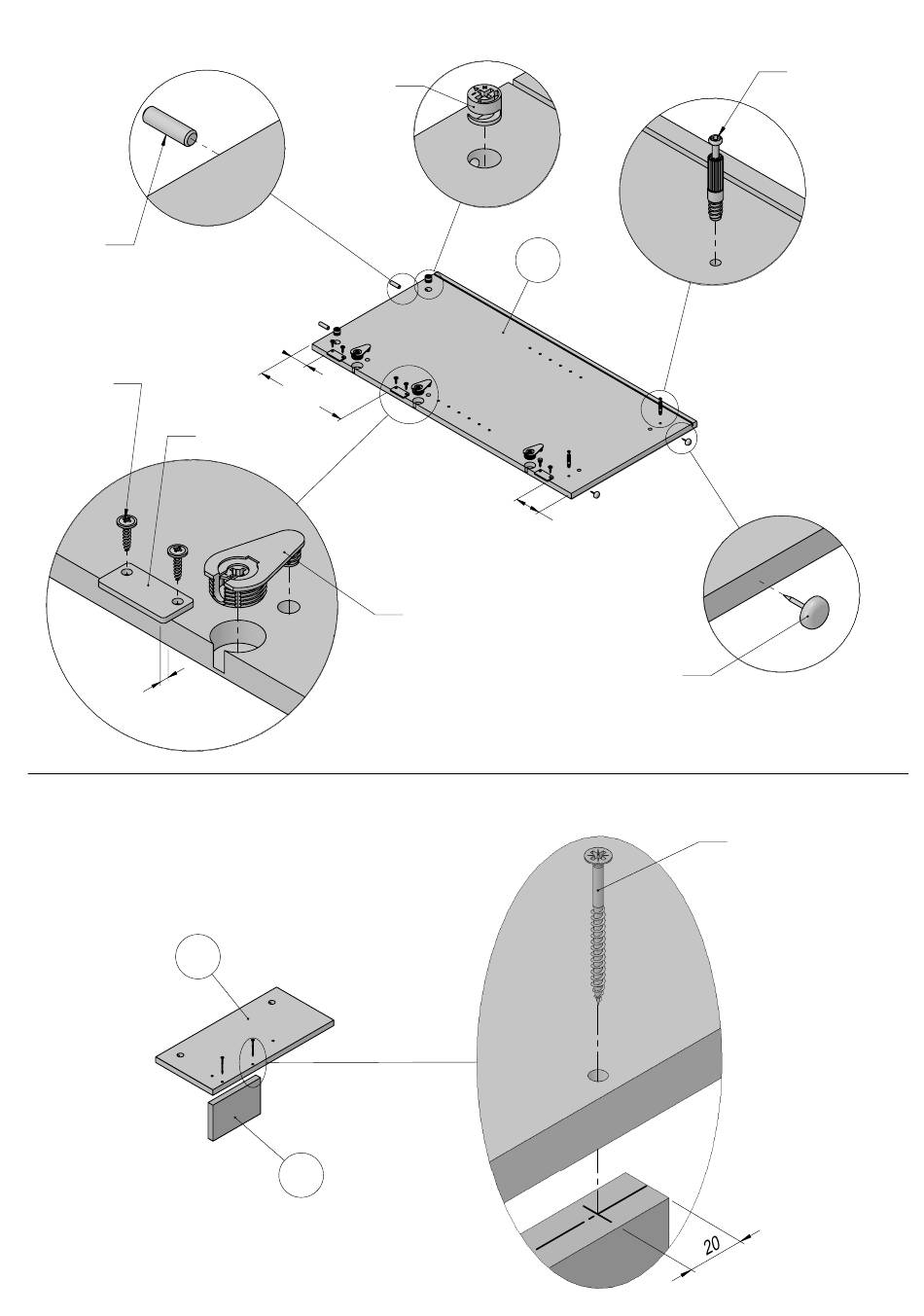 20