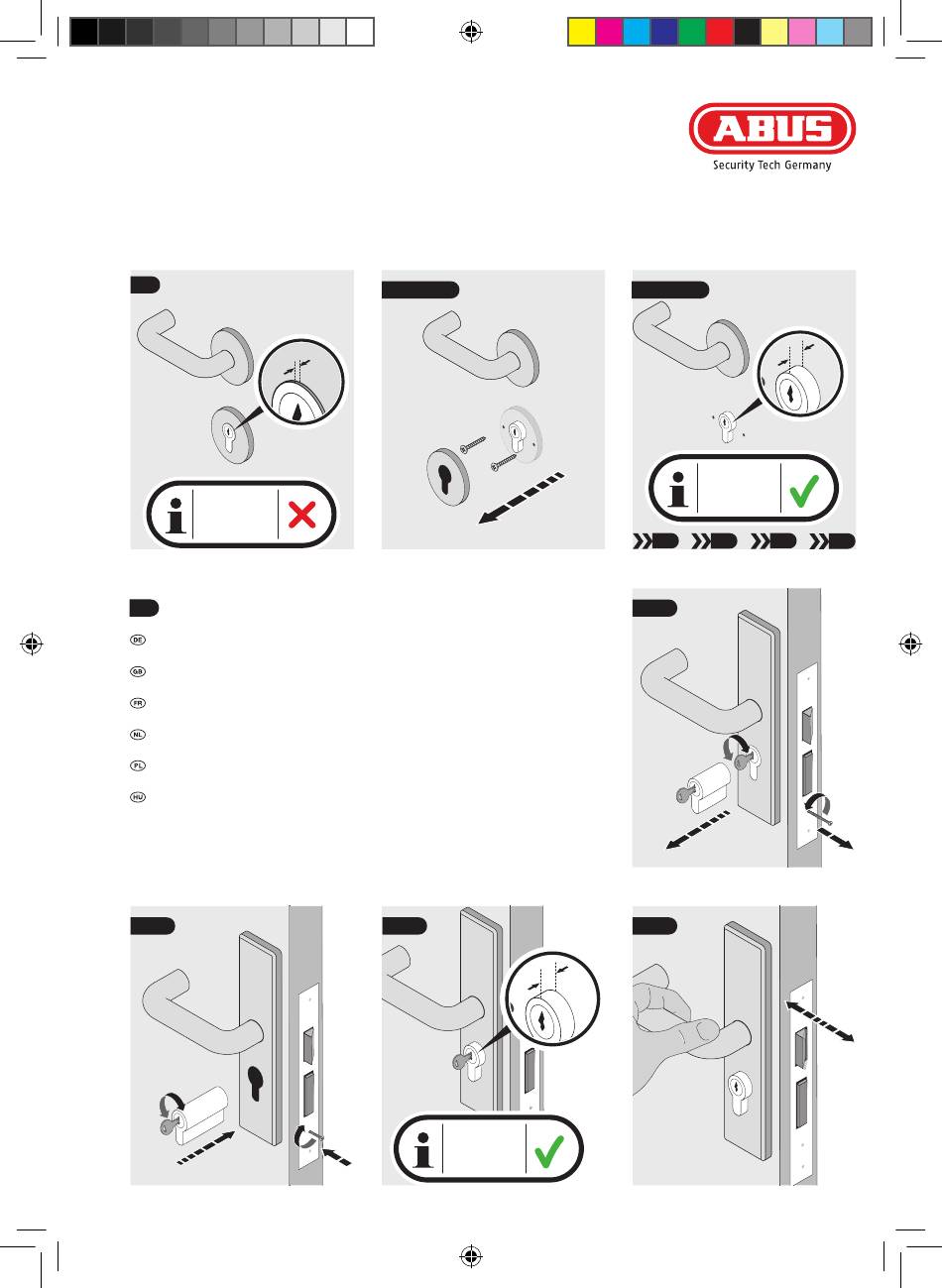 ABUS
Security Tech Germany

DE
GB
FR
NL
PL
HU