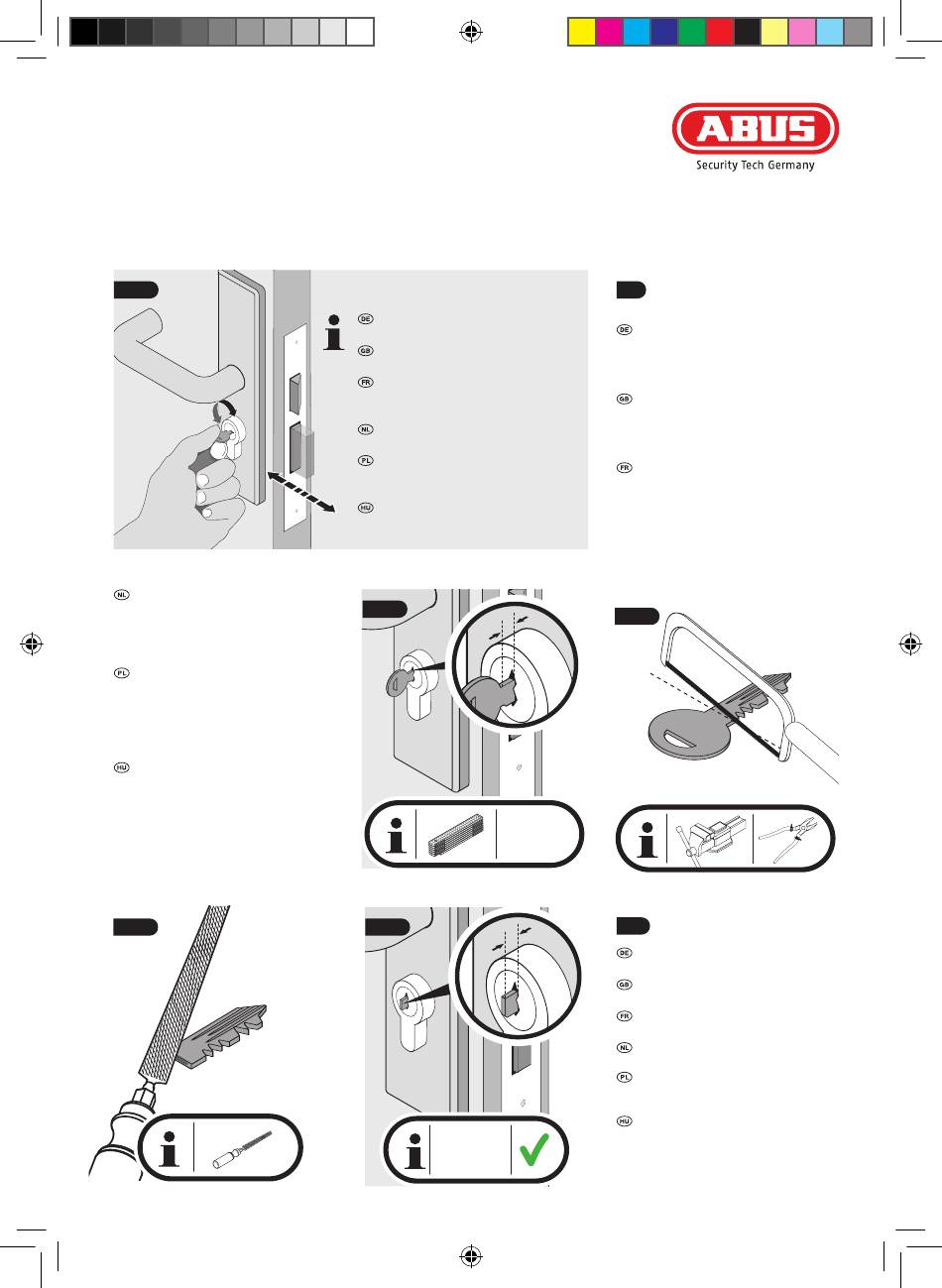 ABUS
Security Tech Germany

DE
GB
FR
NL
PL
HU

DE

GB

FR

NL

PL

HU

DE
GB
FR
NL
PL
HU