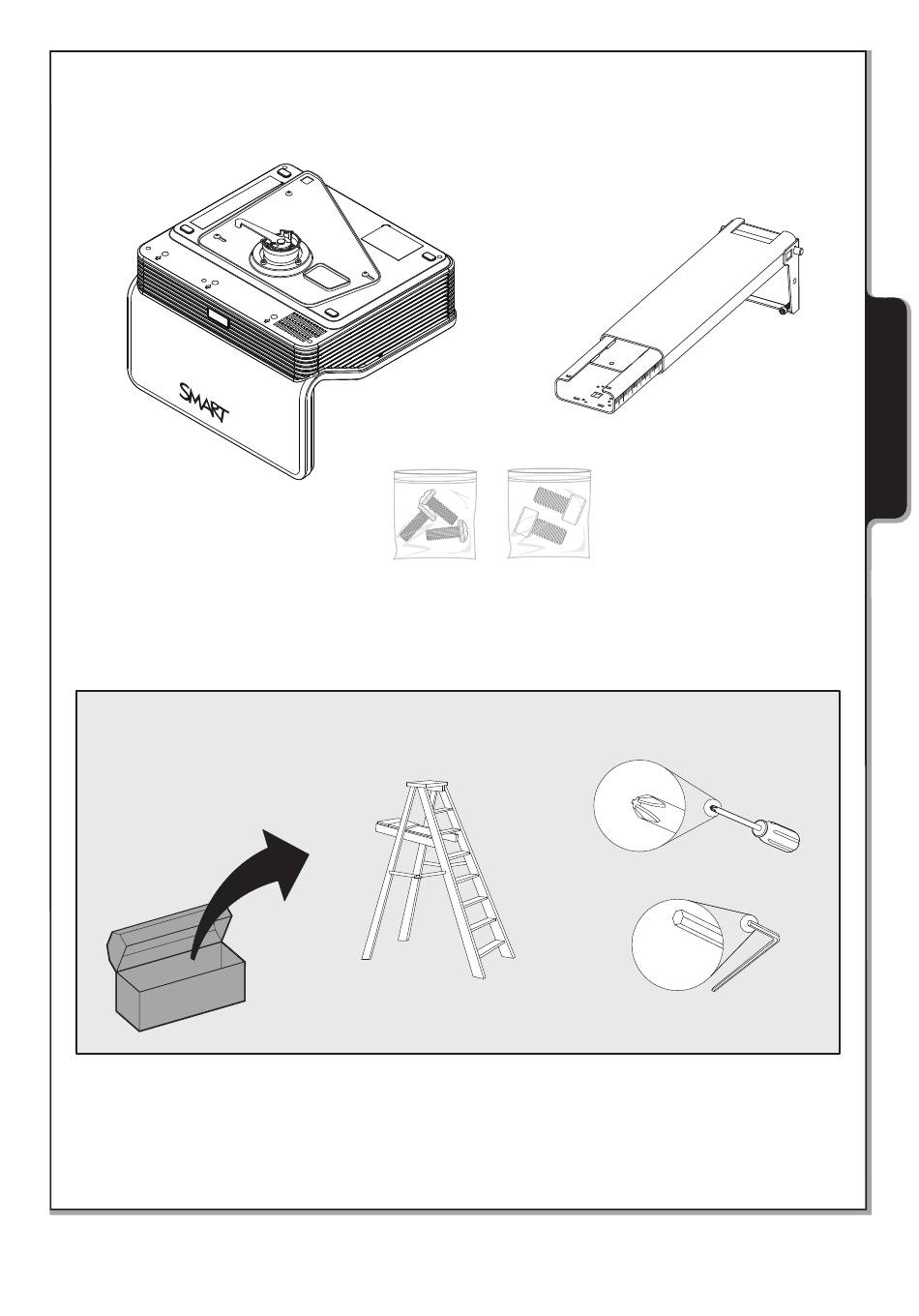 SMART