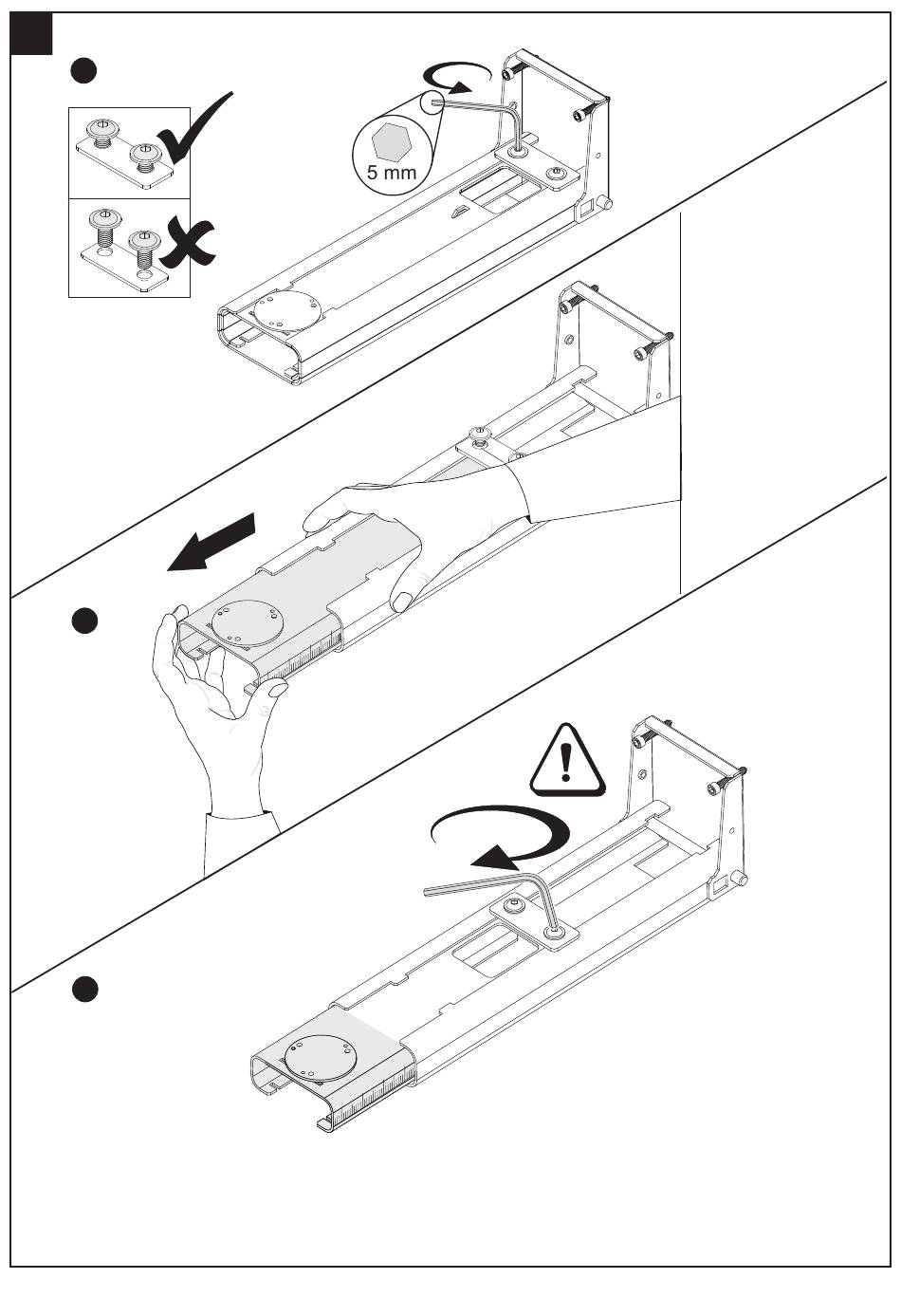 5 mm