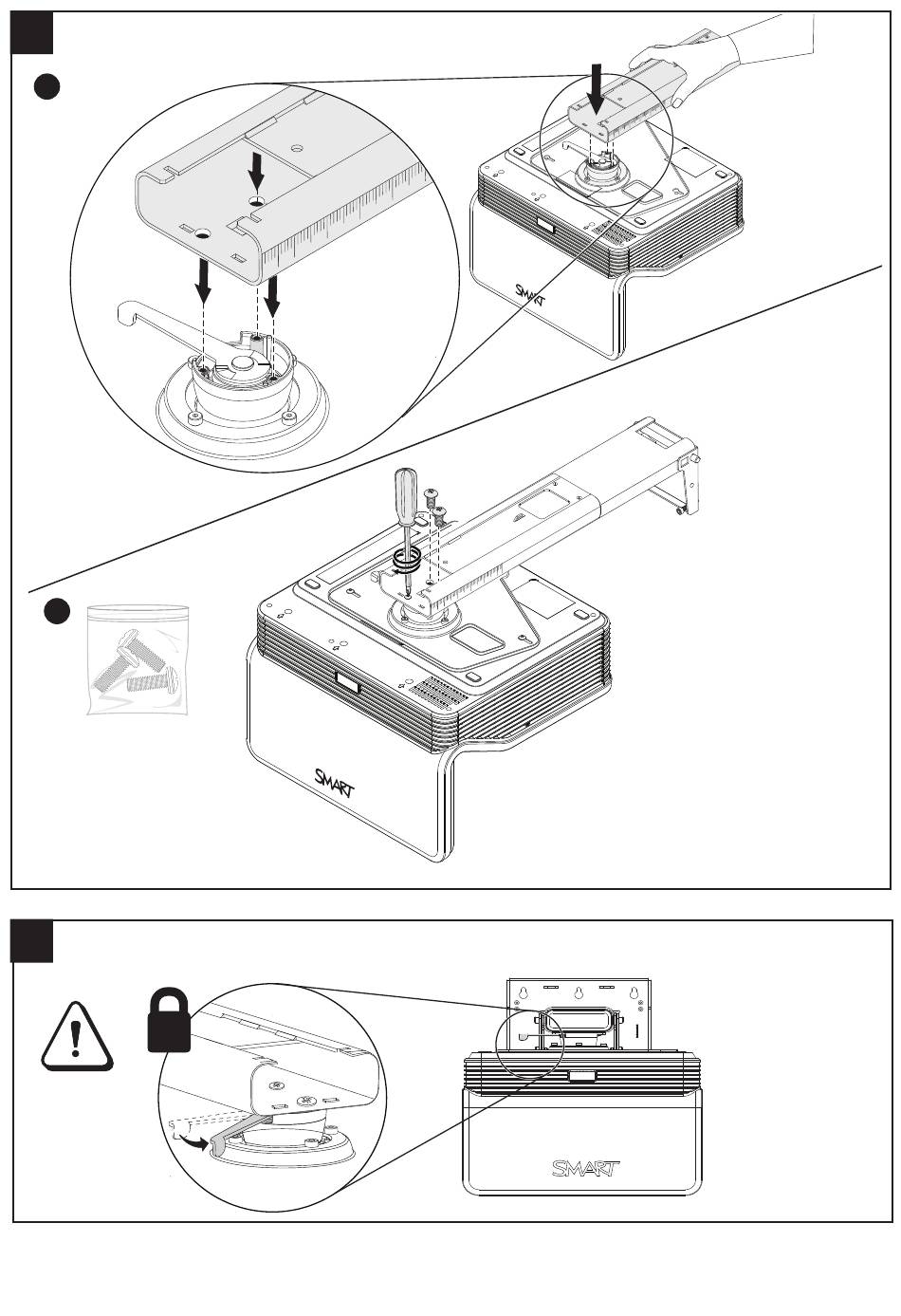 SMART

SMART

SMART