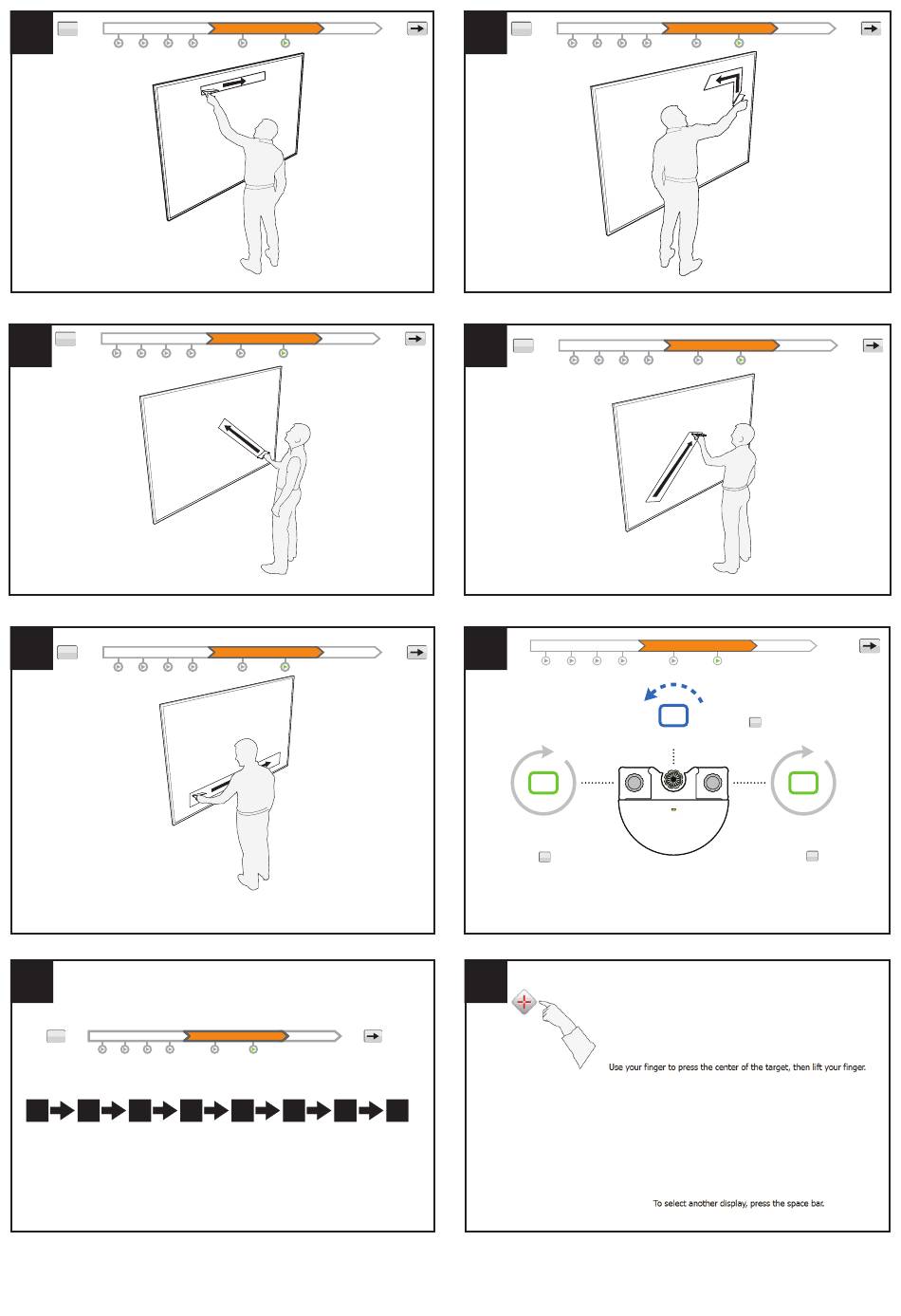 Use your finger to press the center of the target, then lift your finger.

To select another display, press the space bar.