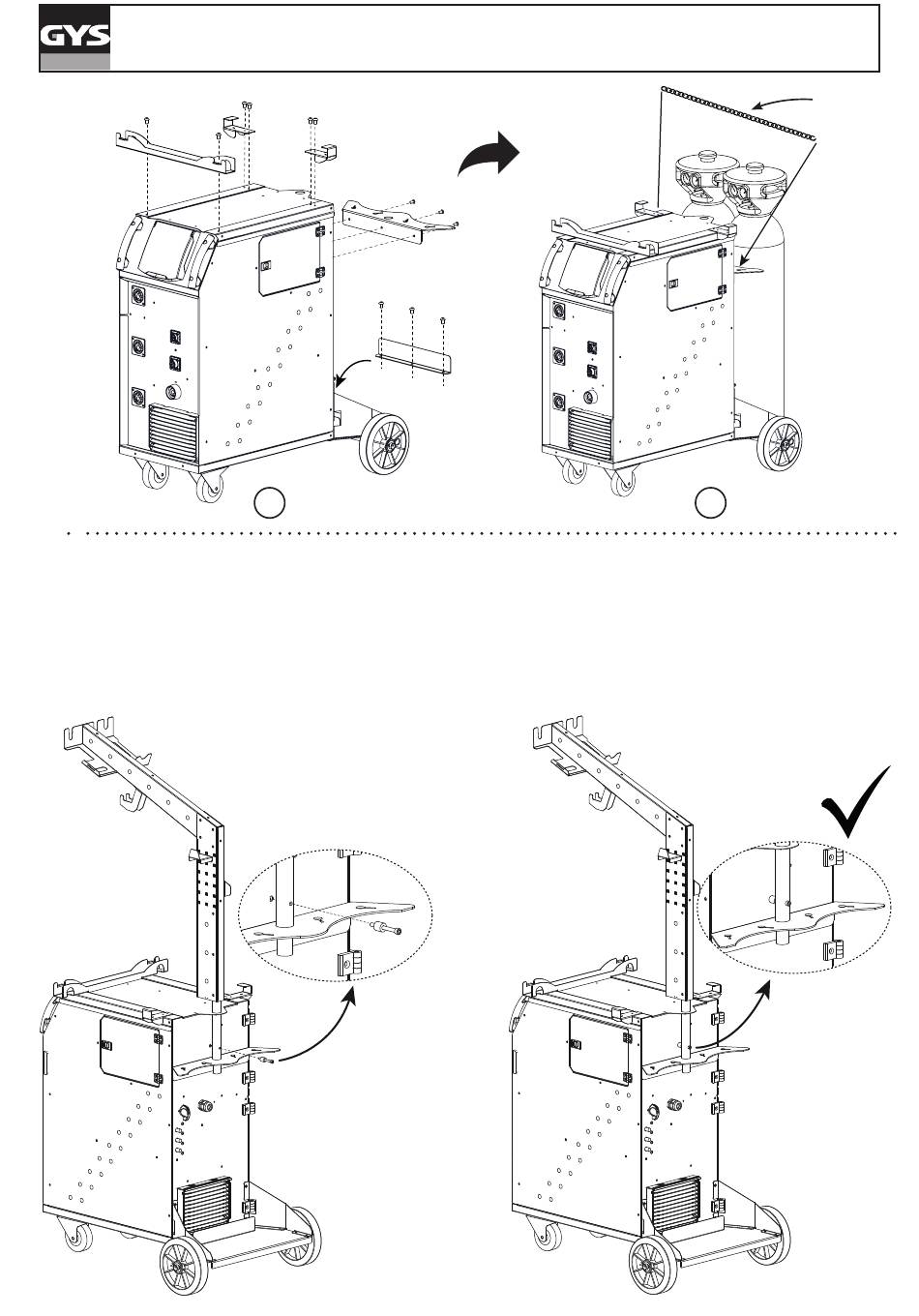 GYS