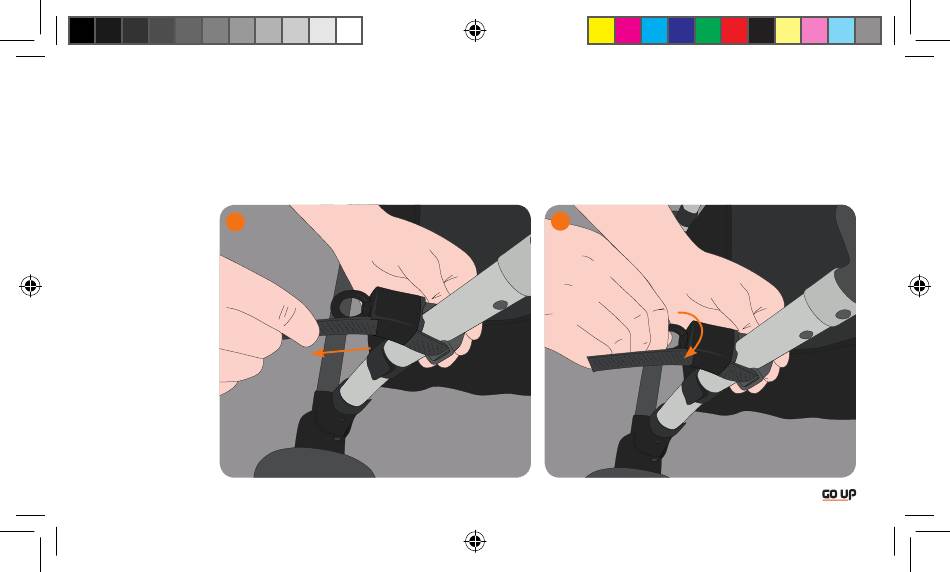 GO UP